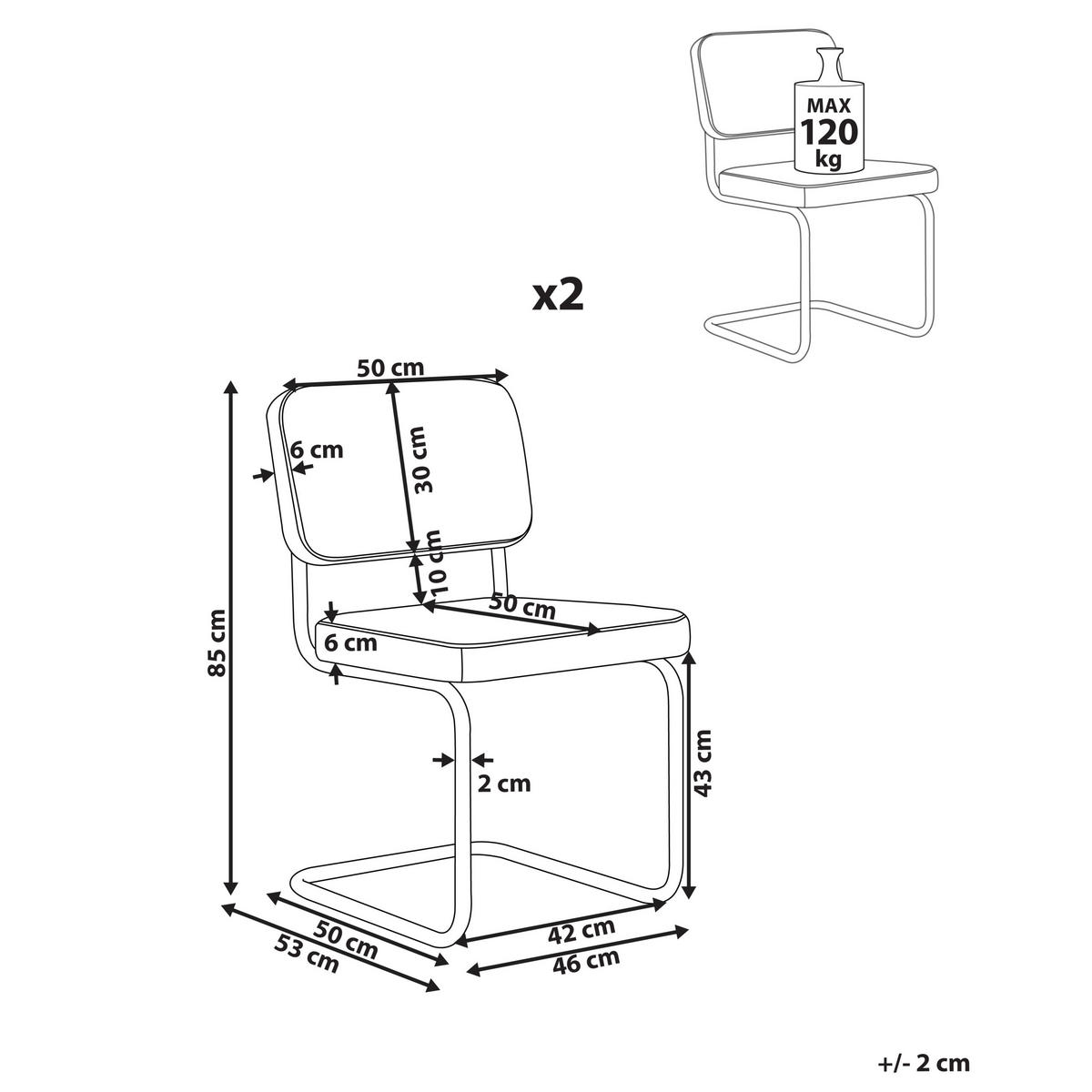 MAX
120
kg

x2

50 cm
6 cm
30 cm
10 cm
50 cm
6 cm
85 cm
2 cm
43 cm
50 cm
53 cm
42 cm
46 cm

+/- 2 cm