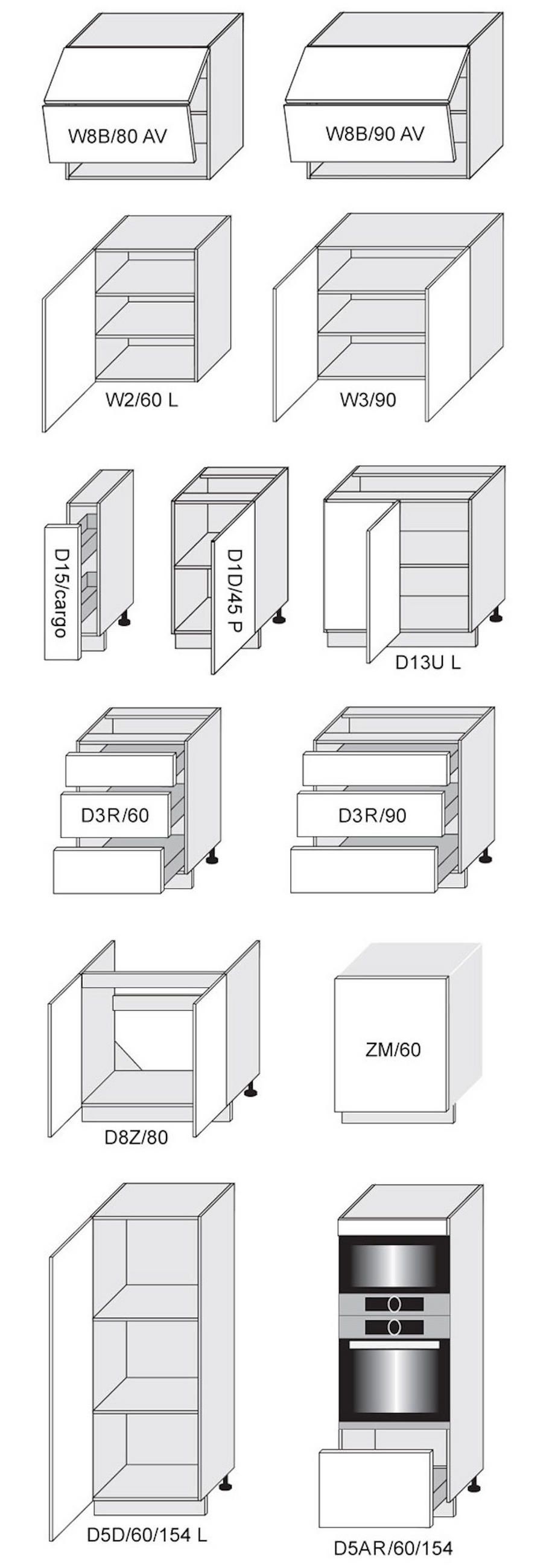 W8B/80 AV

W8B/90 AV

W2/60 L

W3/90

D15/cargo

D1D/45 P

D13U L

D3R/60

D3R/90

D8Z/80

ZM/60

D5D/60/154 L

D5AR/60/154