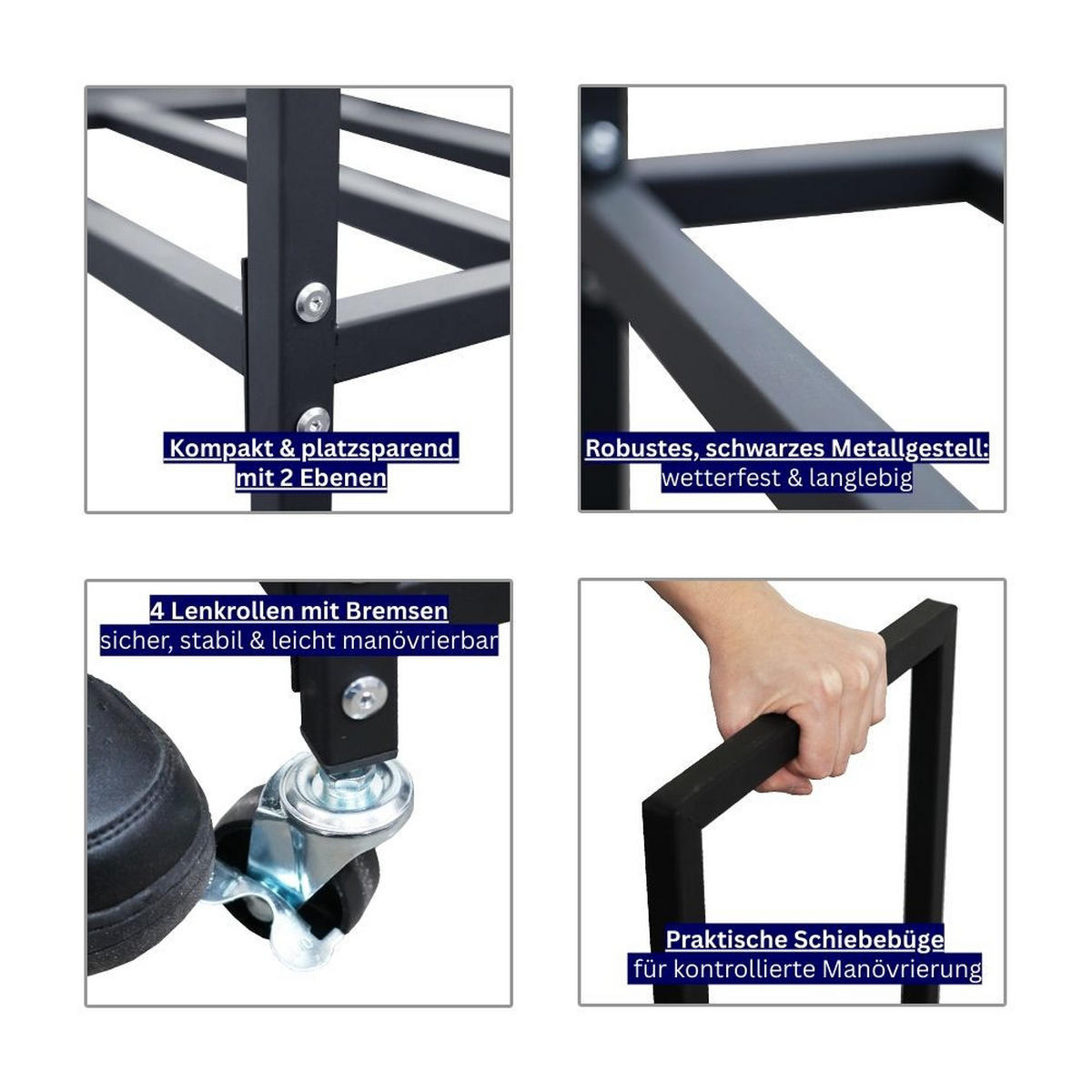 Kompakt & platzsparend
mit 2 Ebenen

Robustes, schwarzes Metallgestell:
wetterfest & langlebig

4 Lenkrollen mit Bremsen
sicher, stabil & leicht manövrierbar

Praktische Schiebebüge
für kontrollierte Manövrierung