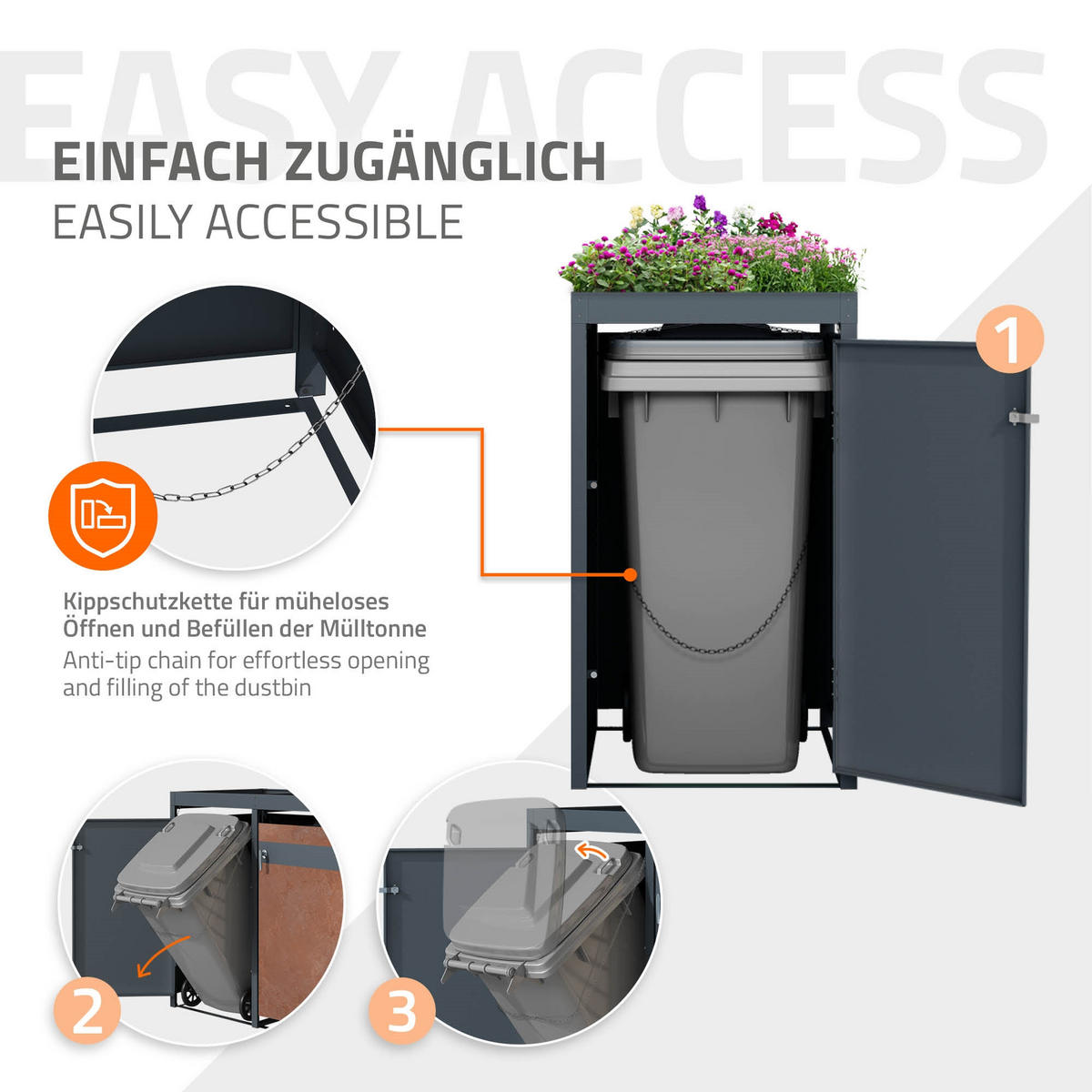 EASY ACCESS

EINFACH ZUGÄNGLICH
EASILY ACCESSIBLE

1

Kippschutzkette für müheloses Öffnen und Befüllen der Mülltonne
Anti-tip chain for effortless opening and filling of the dustbin

2

3