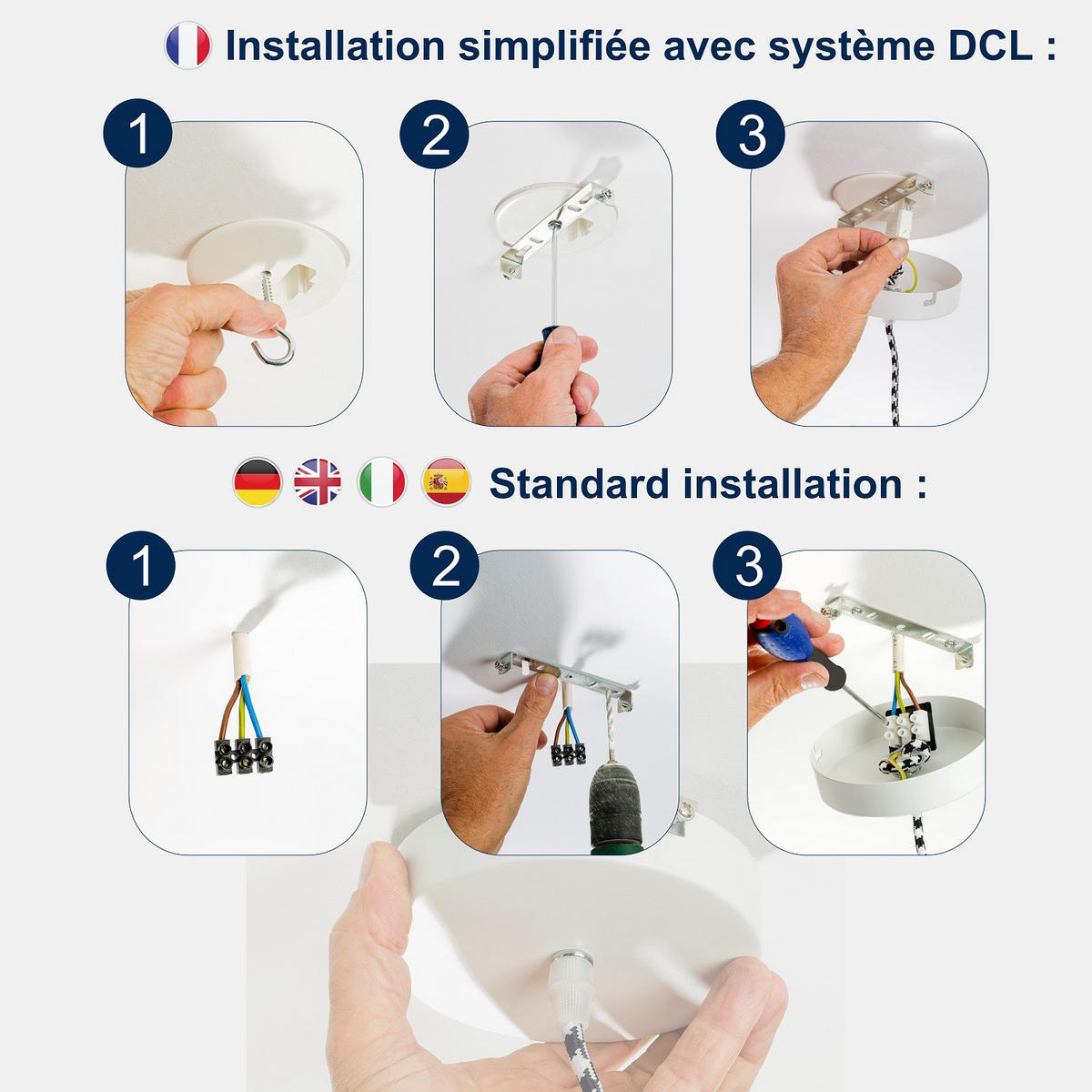 Installation simplifiée avec système DCL :

1

2

3

Standard installation :

1

2

3