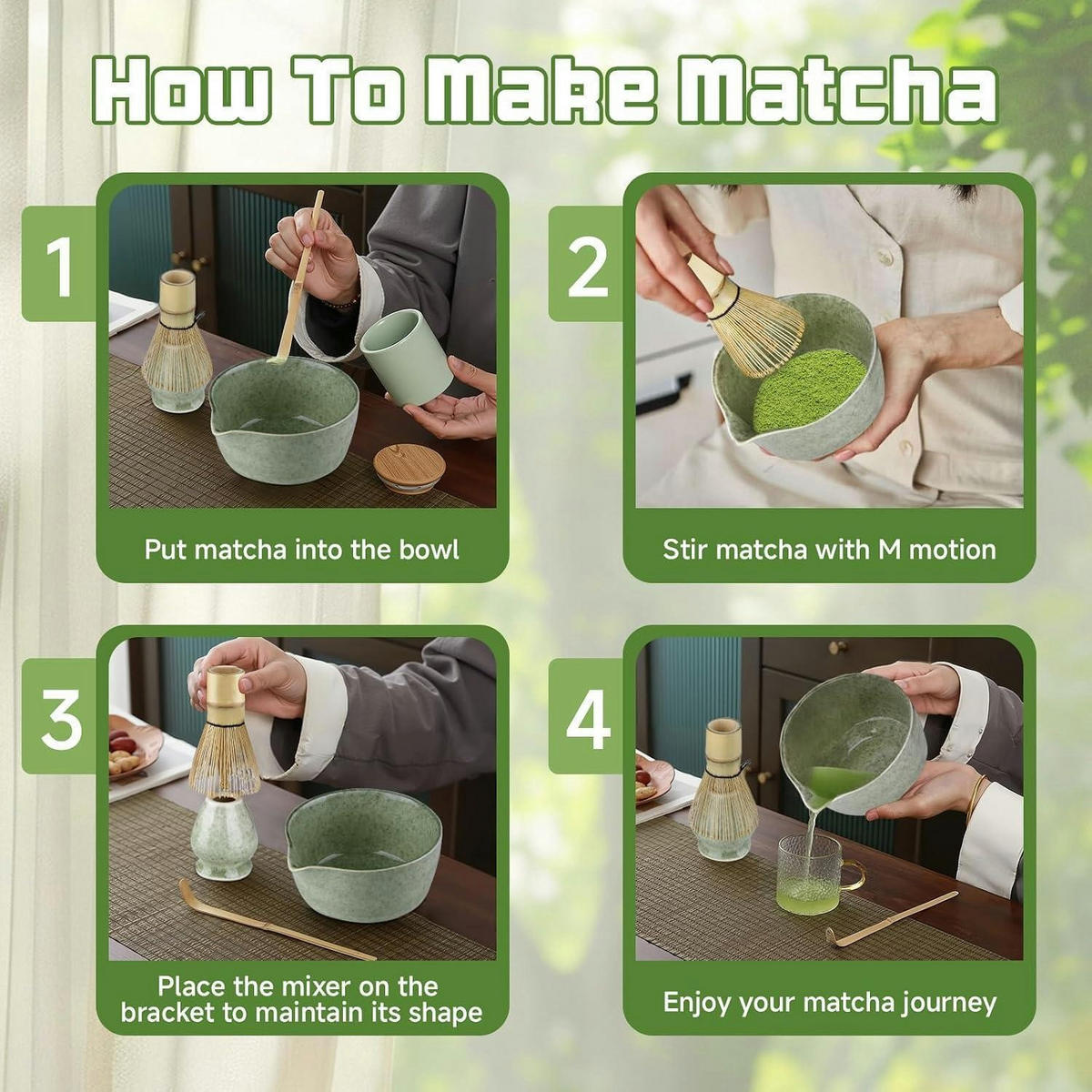 How To Make Matcha

1

Put matcha into the bowl

2

Stir matcha with M motion

3

Place the mixer on the bracket to maintain its shape

4

Enjoy your matcha journey