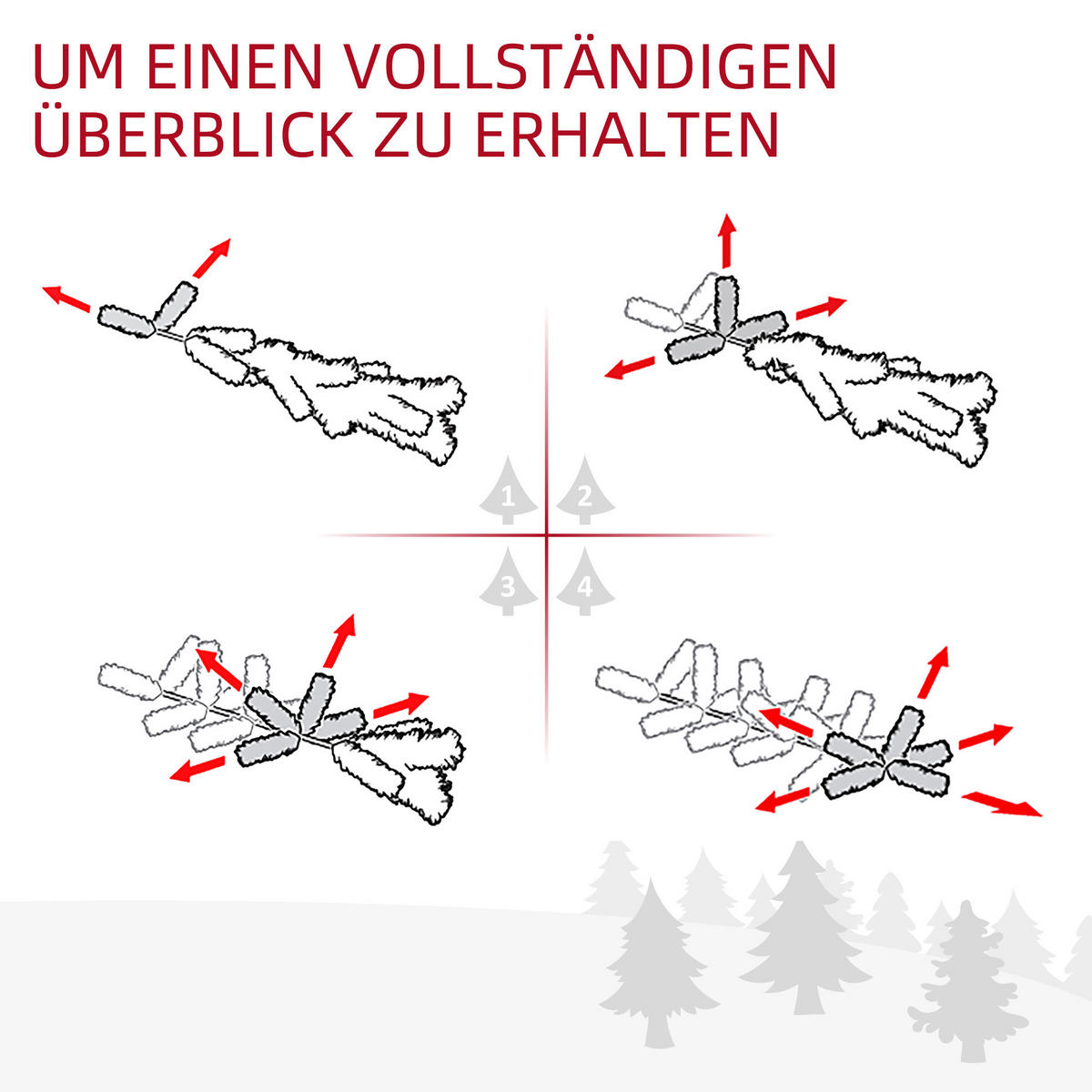 UM EINEN VOLLSTÄNDIGEN ÜBERBLICK ZU ERHALTEN

1
2
3
4