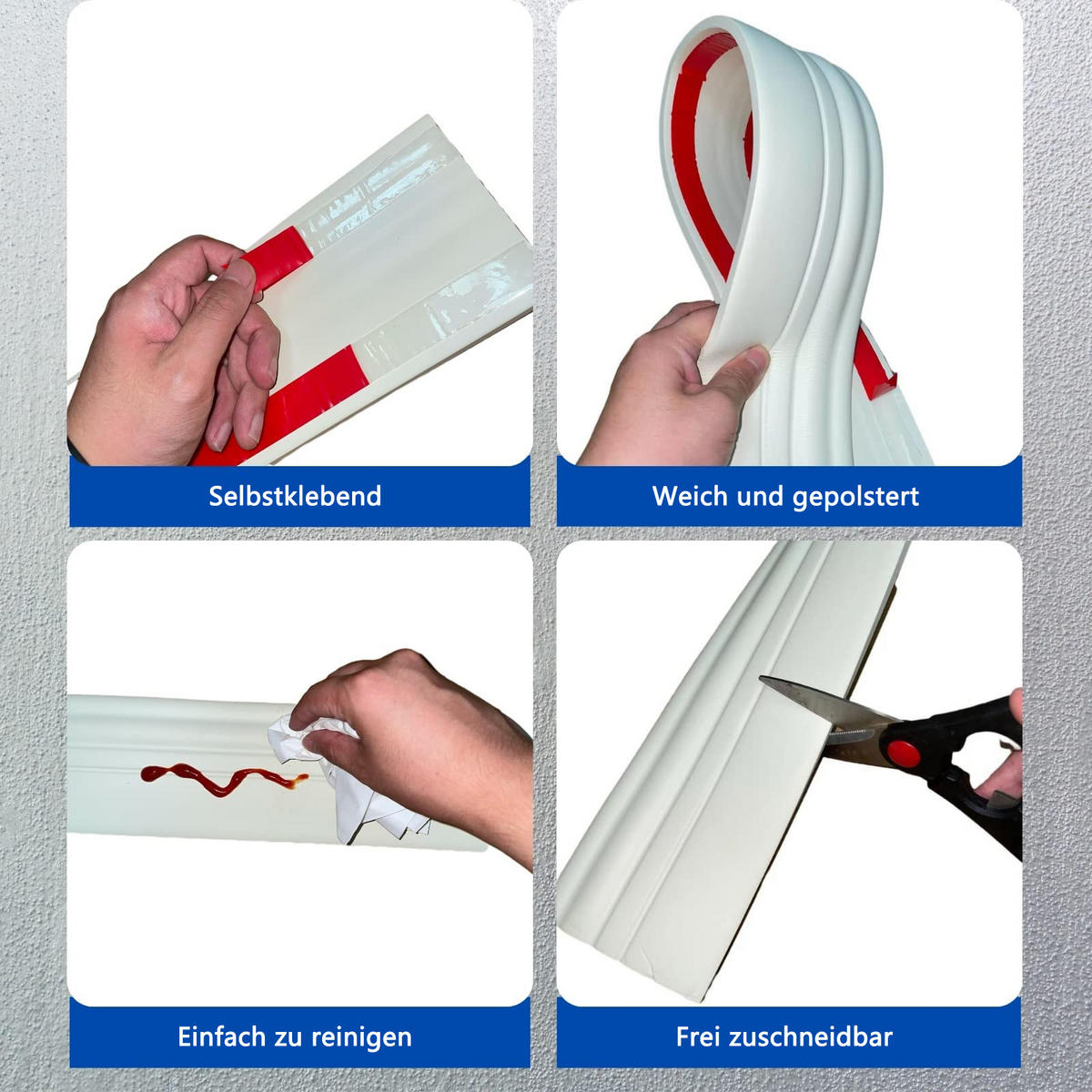 Selbstklebend

Weich und gepolstert

Einfach zu reinigen

Frei zuschneidbar