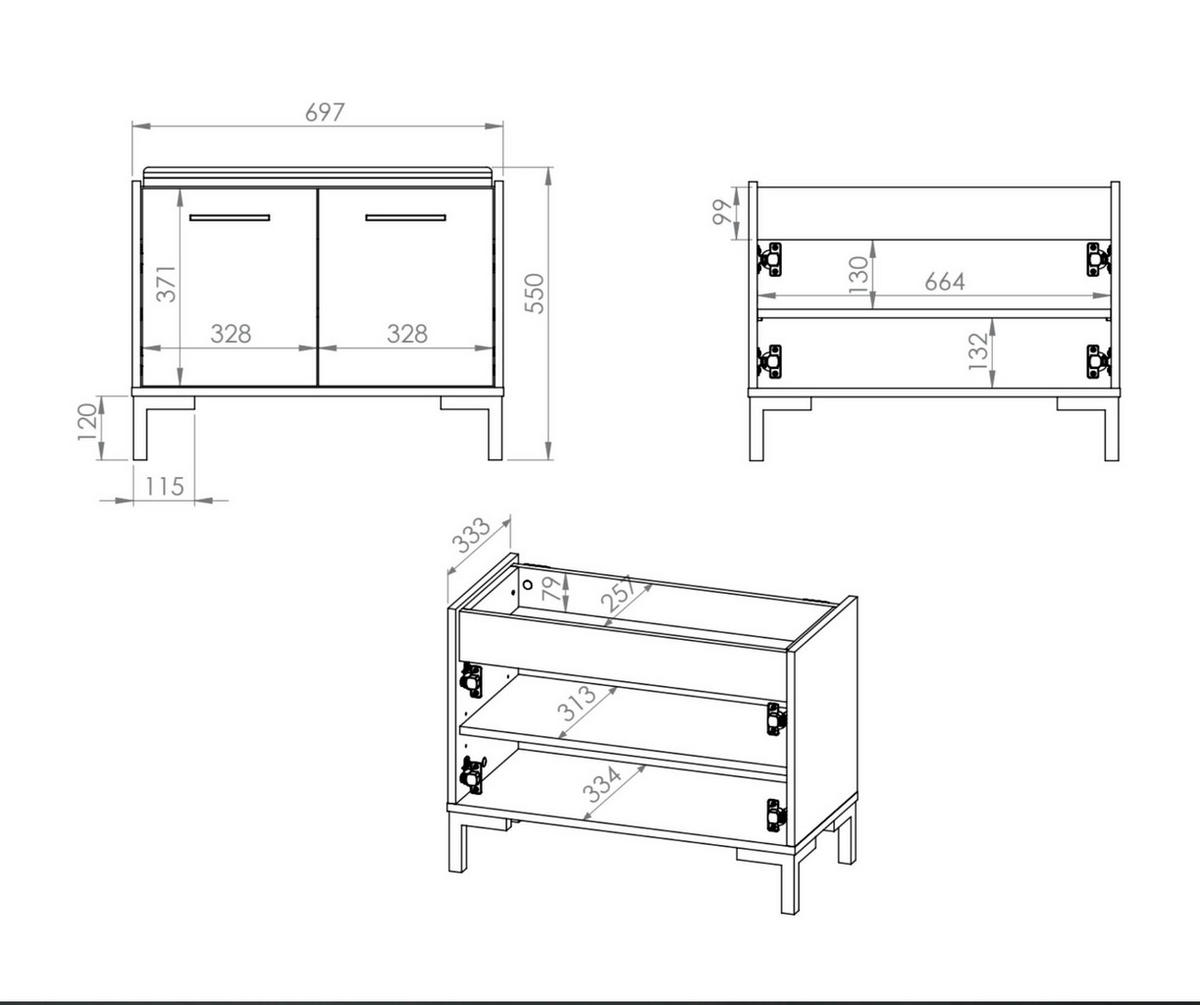 697

371

328

328

550

120

115

99

130

664

132

333

79

257

313

334