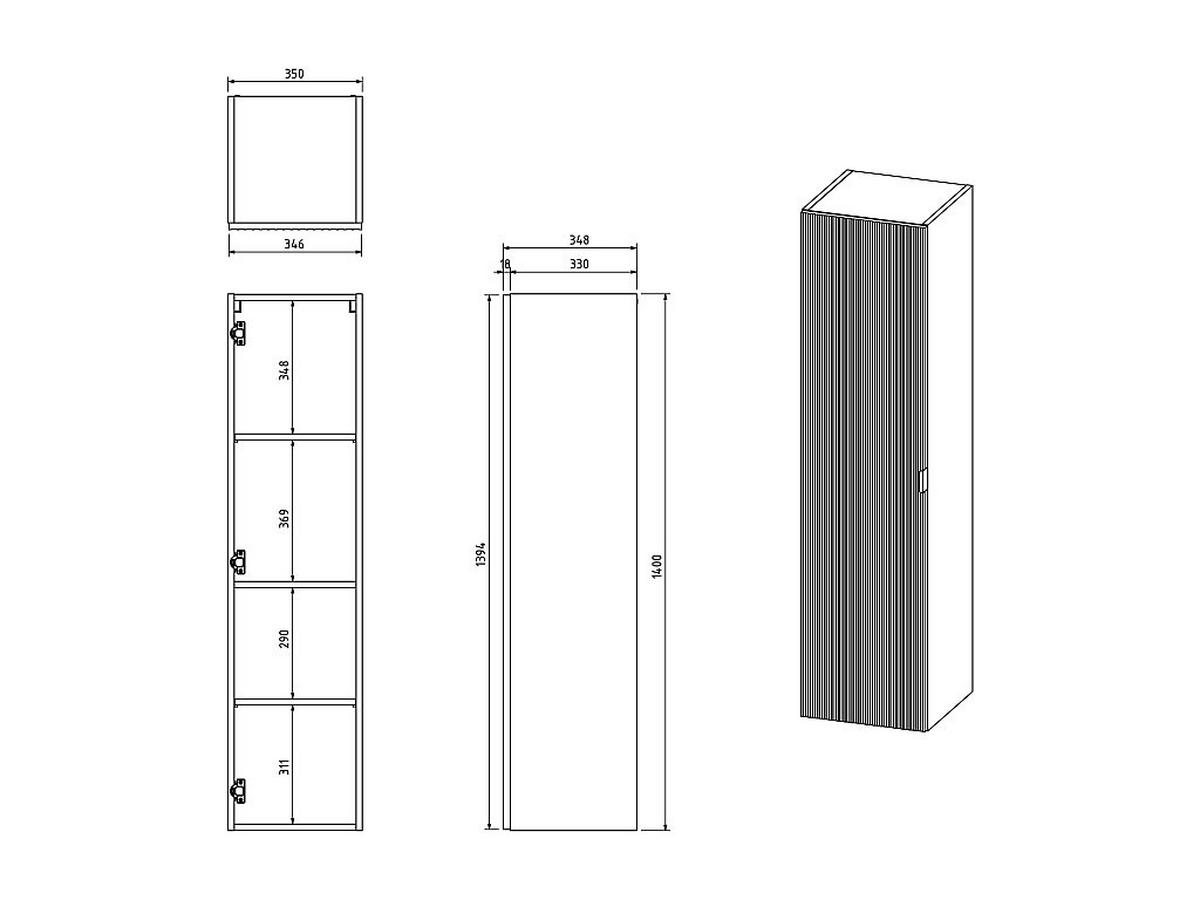 350

346

348

369

290

311

348

18

330

1394

1400