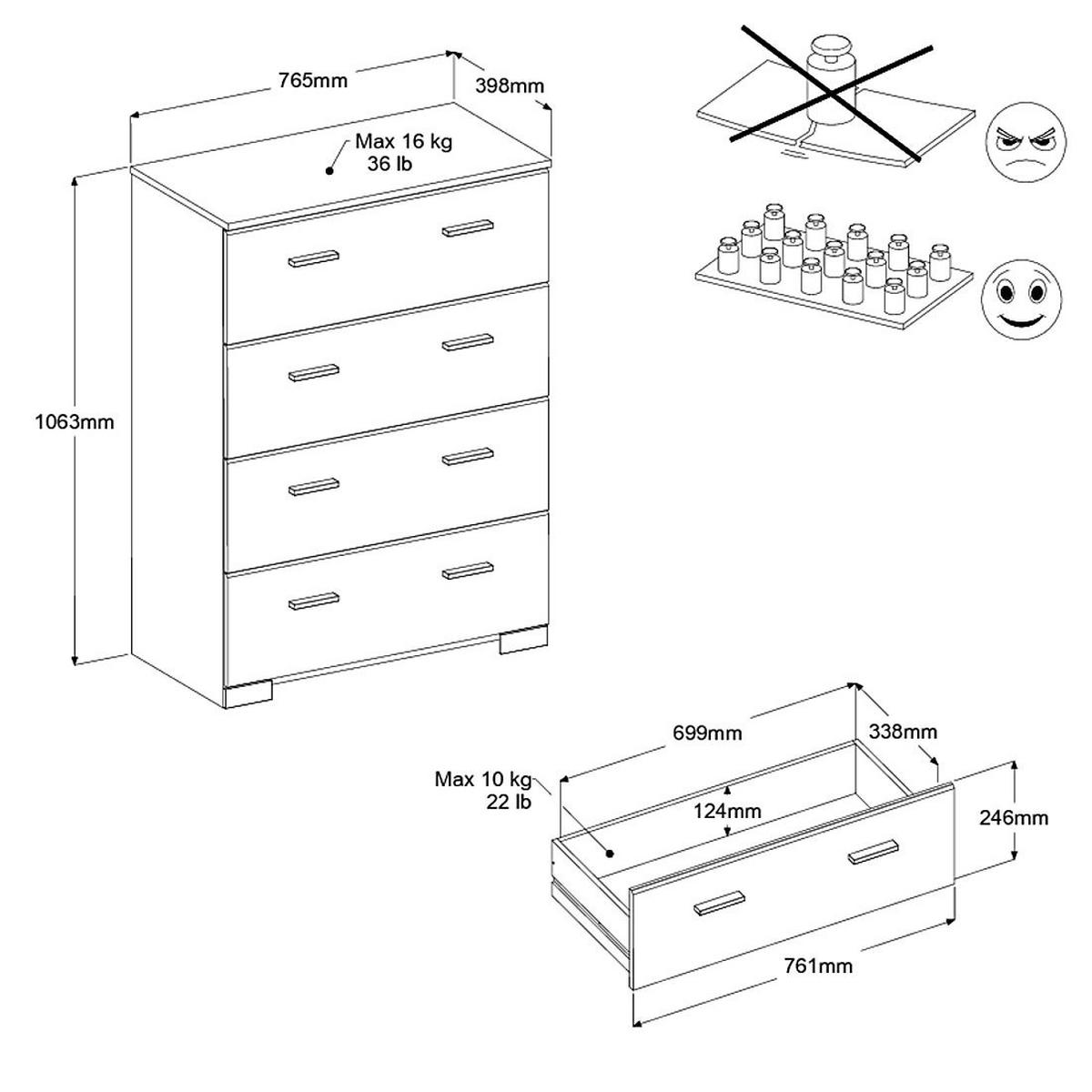 765mm

398mm

Max 16 kg
36 lb

1063mm

699mm

338mm

Max 10 kg
22 lb

124mm

246mm

761mm