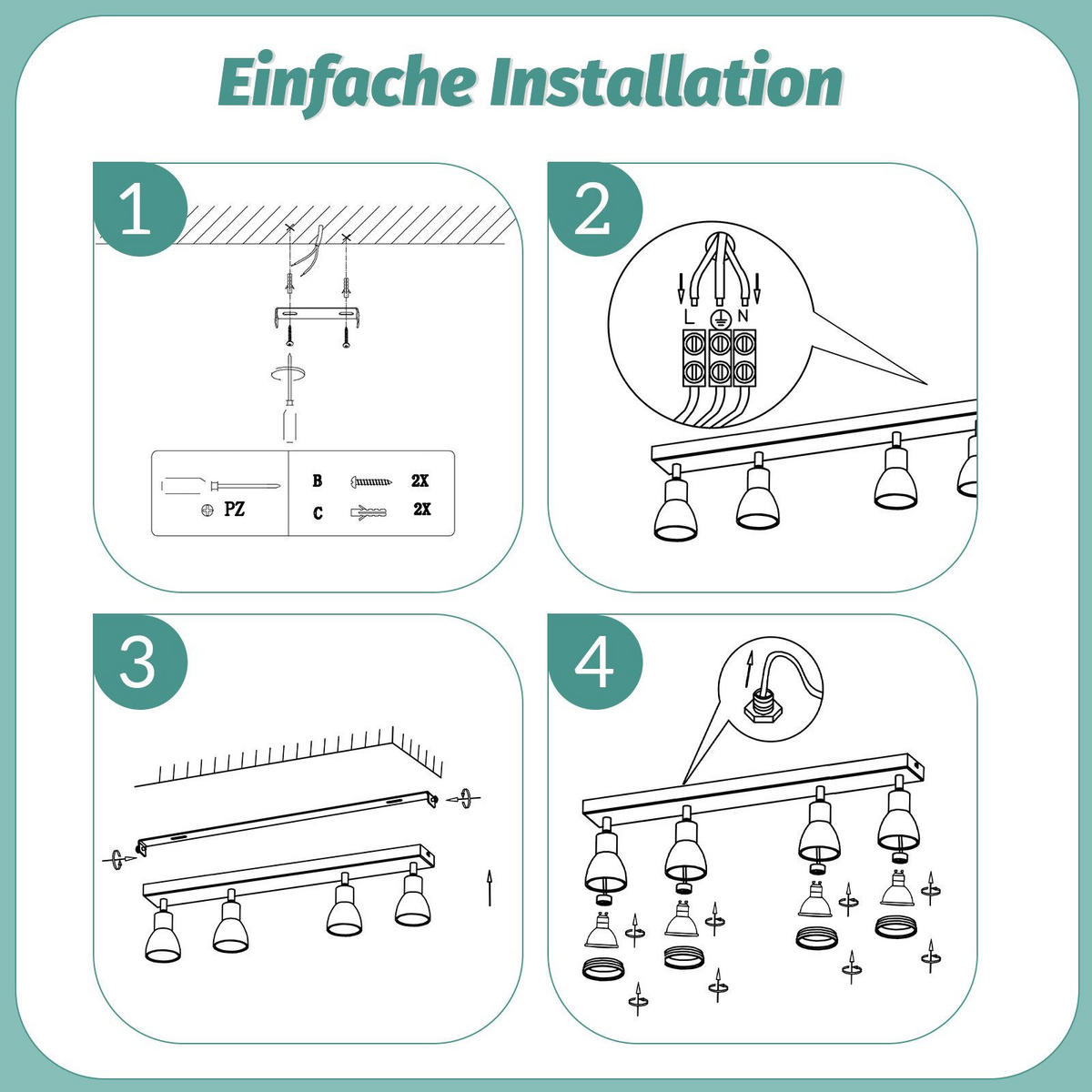 Einfache Installation

1

PZ

B 2X

C 2X

2

L N

3

4