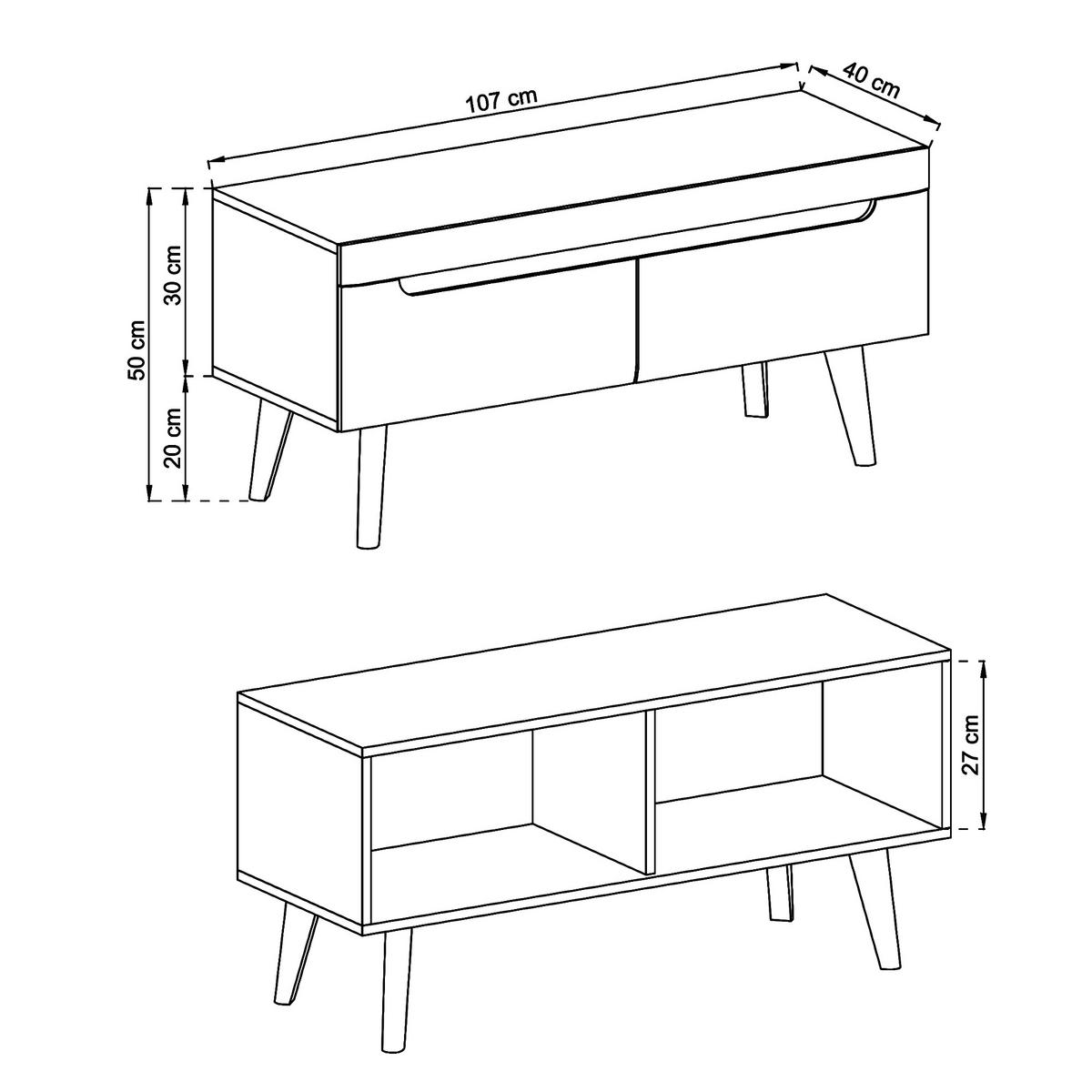 107 cm
40 cm
50 cm
30 cm
20 cm
27 cm