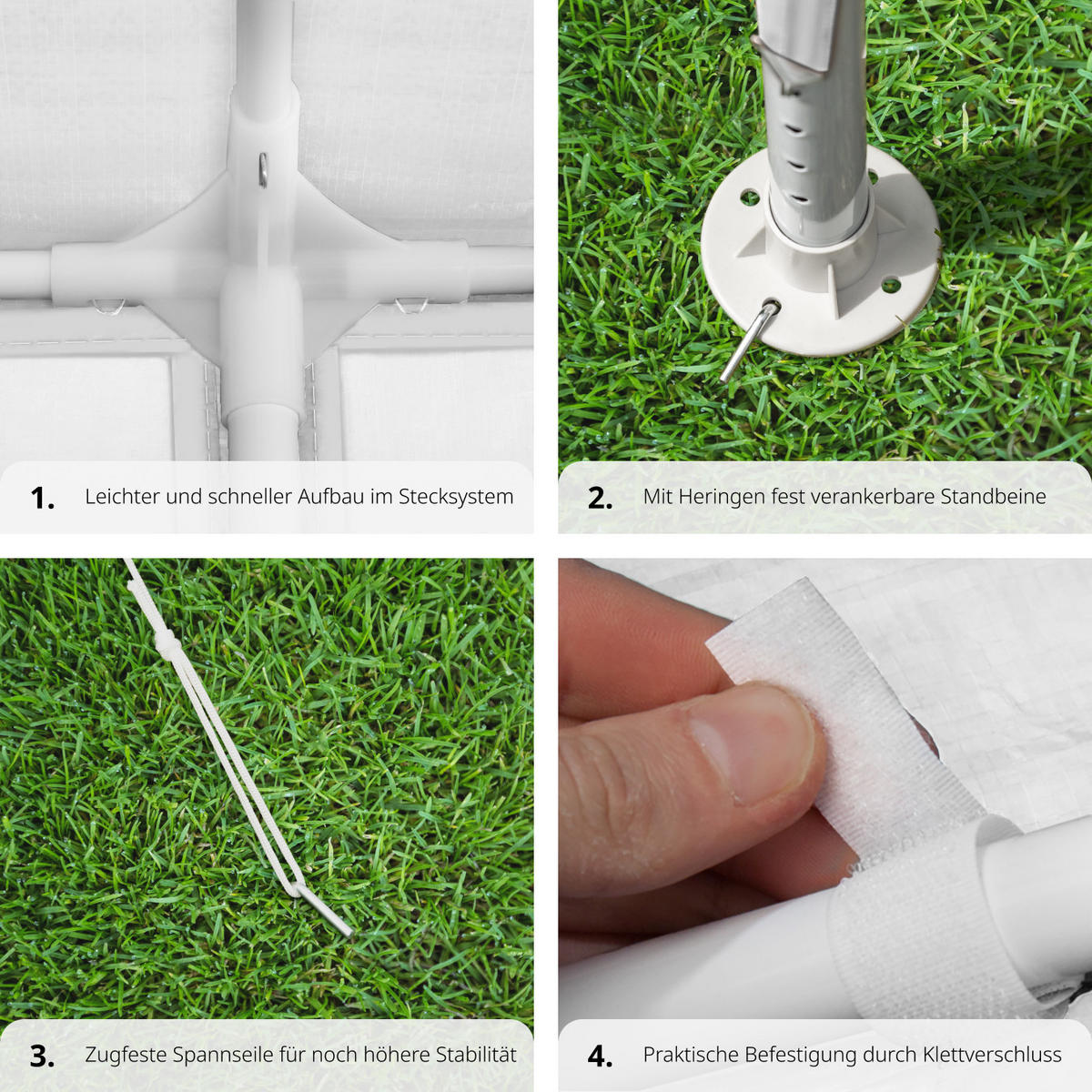 1. Leichter und schneller Aufbau im Stecksystem

2. Mit Heringen fest verankerbare Standbeine

3. Zugfeste Spannseile für noch höhere Stabilität

4. Praktische Befestigung durch Klettverschluss