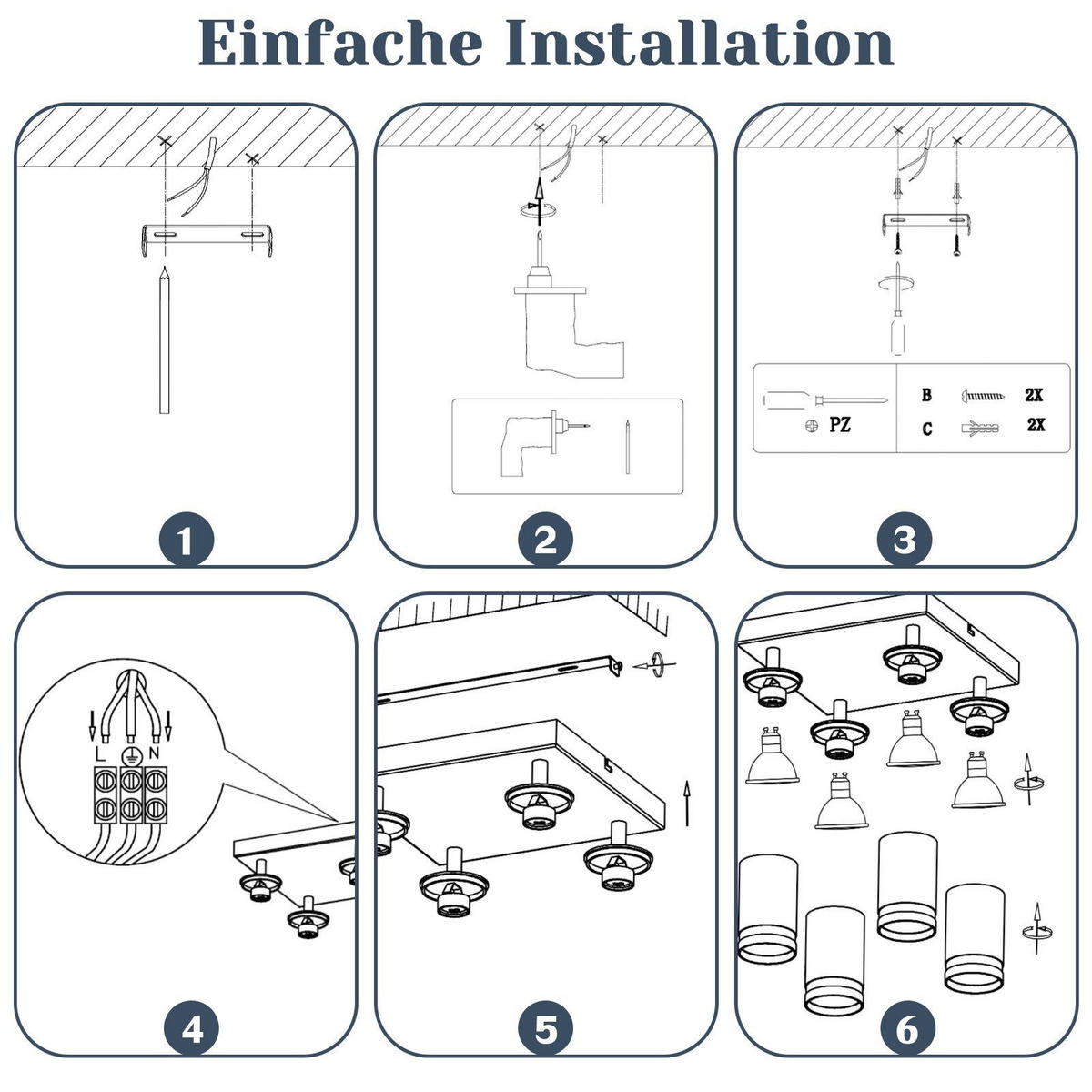 Einfache Installation

1

2

PZ
B 2X
C 2X

3

L N

4

5

6