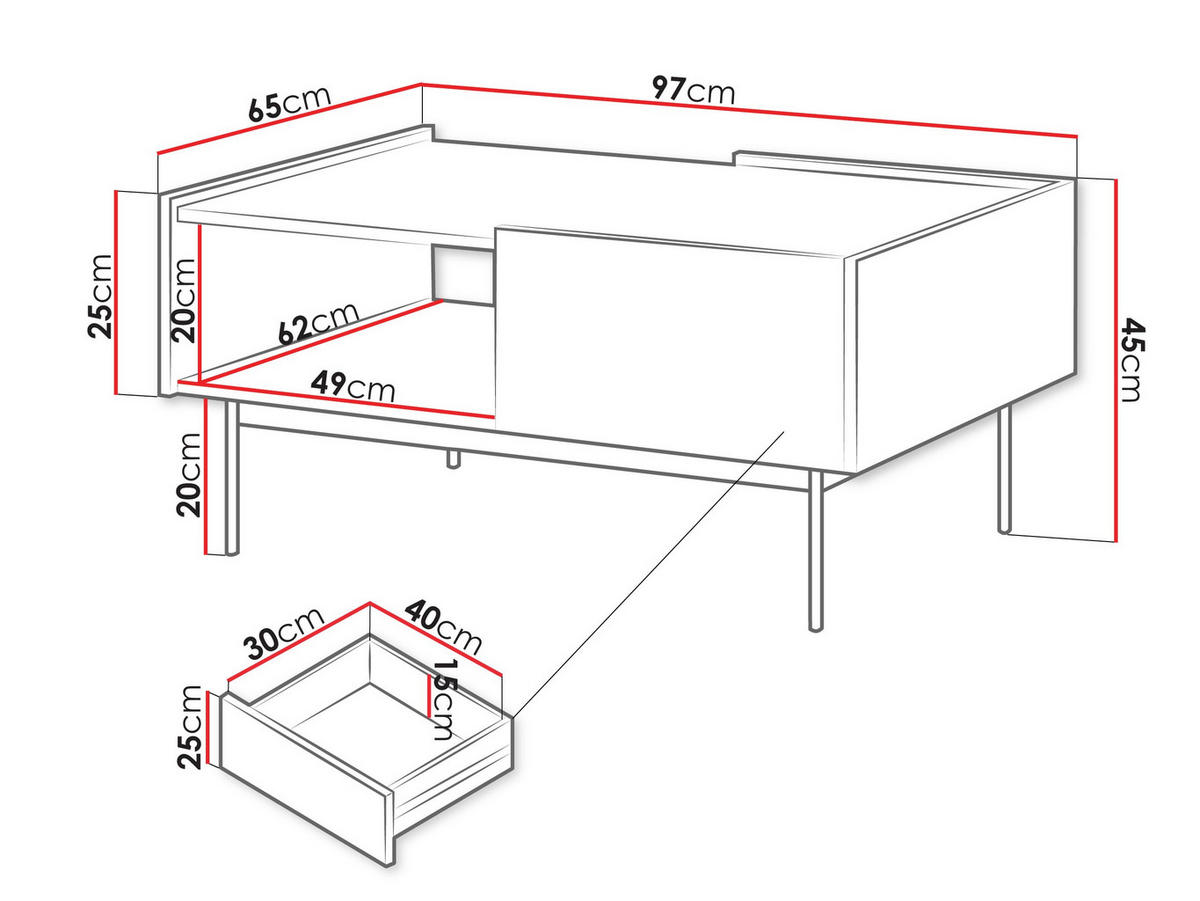 65cm
97cm
25cm
20cm
62cm
49cm
45cm
20cm
30cm
40cm
15cm
25cm