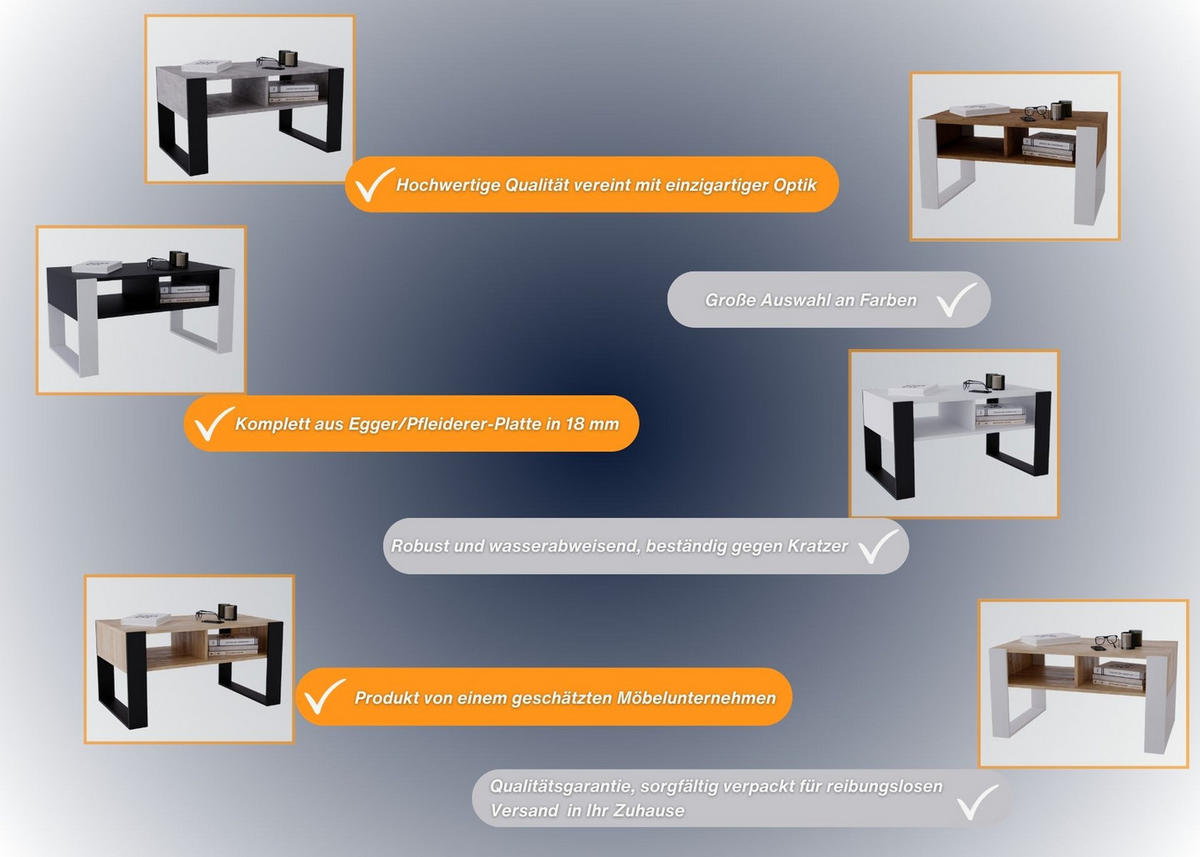 Hochwertige Qualität vereint mit einzigartiger Optik

Große Auswahl an Farben

Komplett aus Egger/Pfleiderer-Platte in 18 mm

Robust und wasserabweisend, beständig gegen Kratzer

Produkt von einem geschätzten Möbelunternehmen

Qualitätsgarantie, sorgfältig verpackt für reibungslosen Versand in Ihr Zuhause