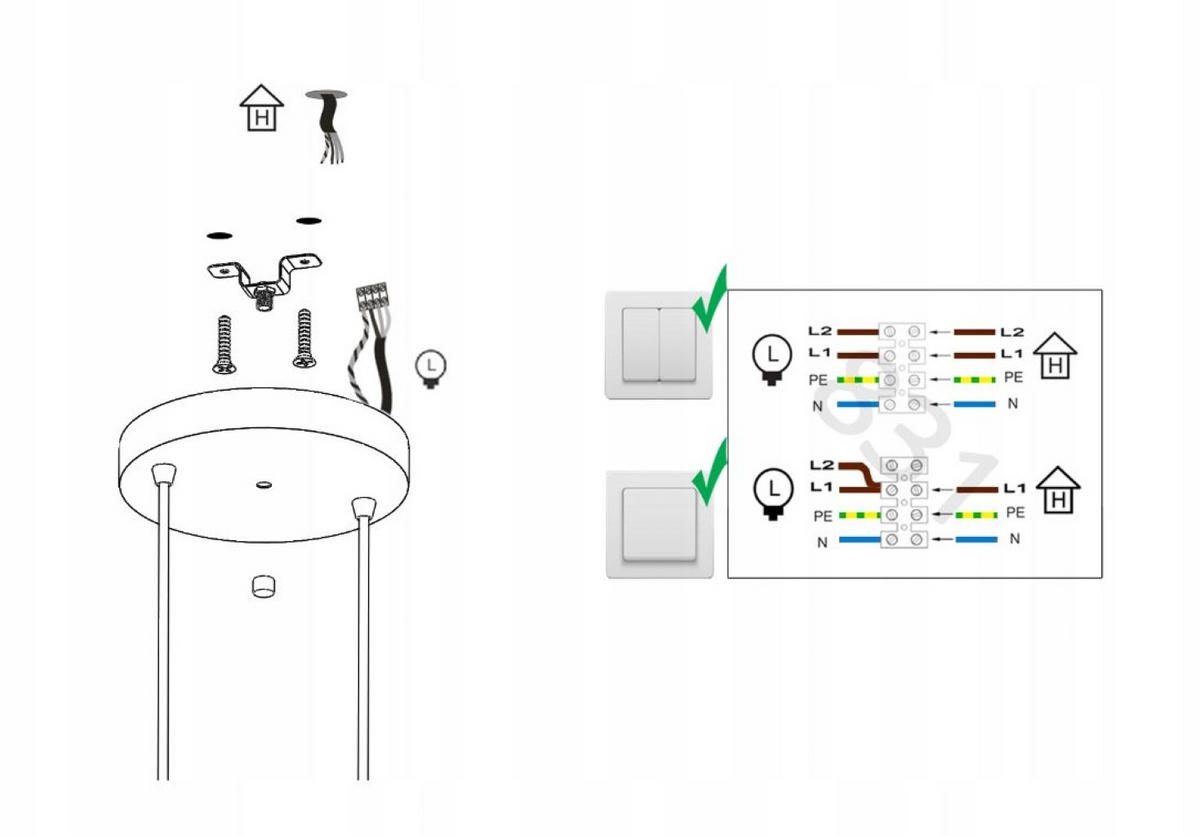 H

L

L

L2
L1
PE
N

L2
L1
PE
N

H

L

L2
L1
PE
N

L1
PE
N

H