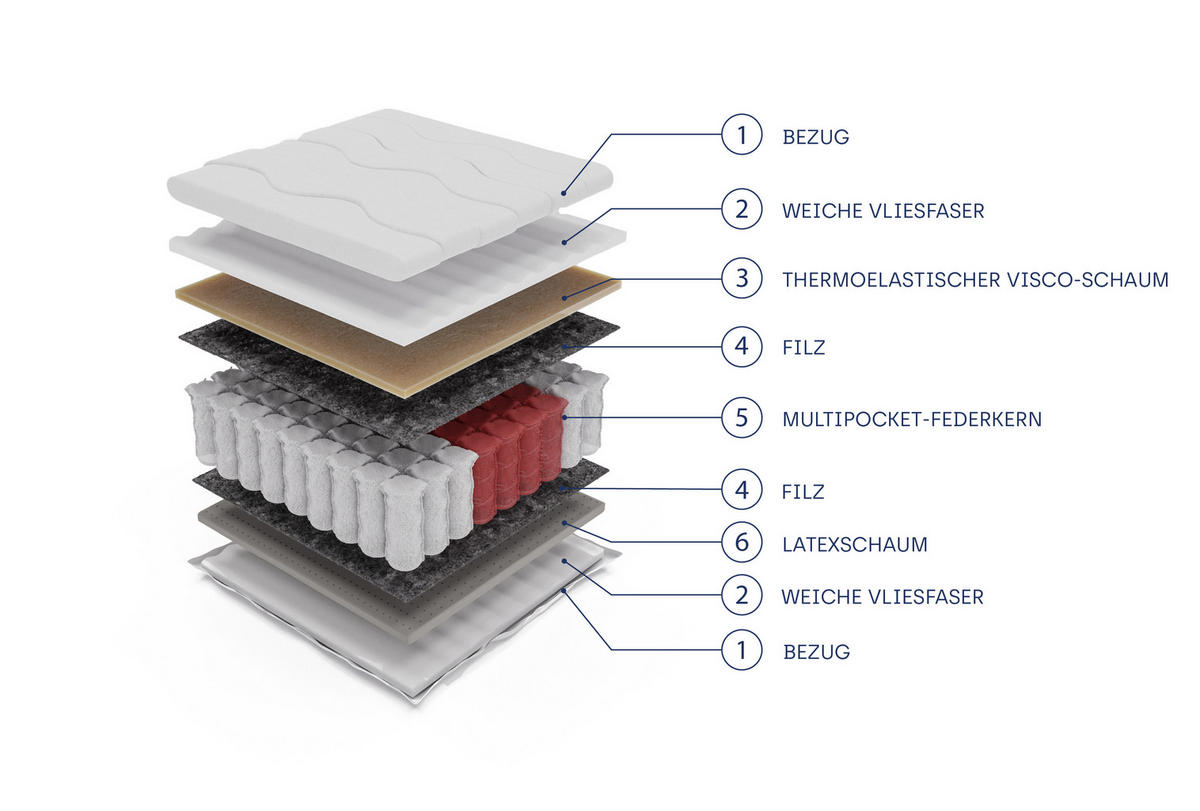 1 BEZUG
2 WEICHE VLIESFASER
3 THERMOELASTISCHER VISCO-SCHAUM
4 FILZ
5 MULTIPOCKET-FEDERKERN
4 FILZ
6 LATEXSCHAUM
2 WEICHE VLIESFASER
1 BEZUG