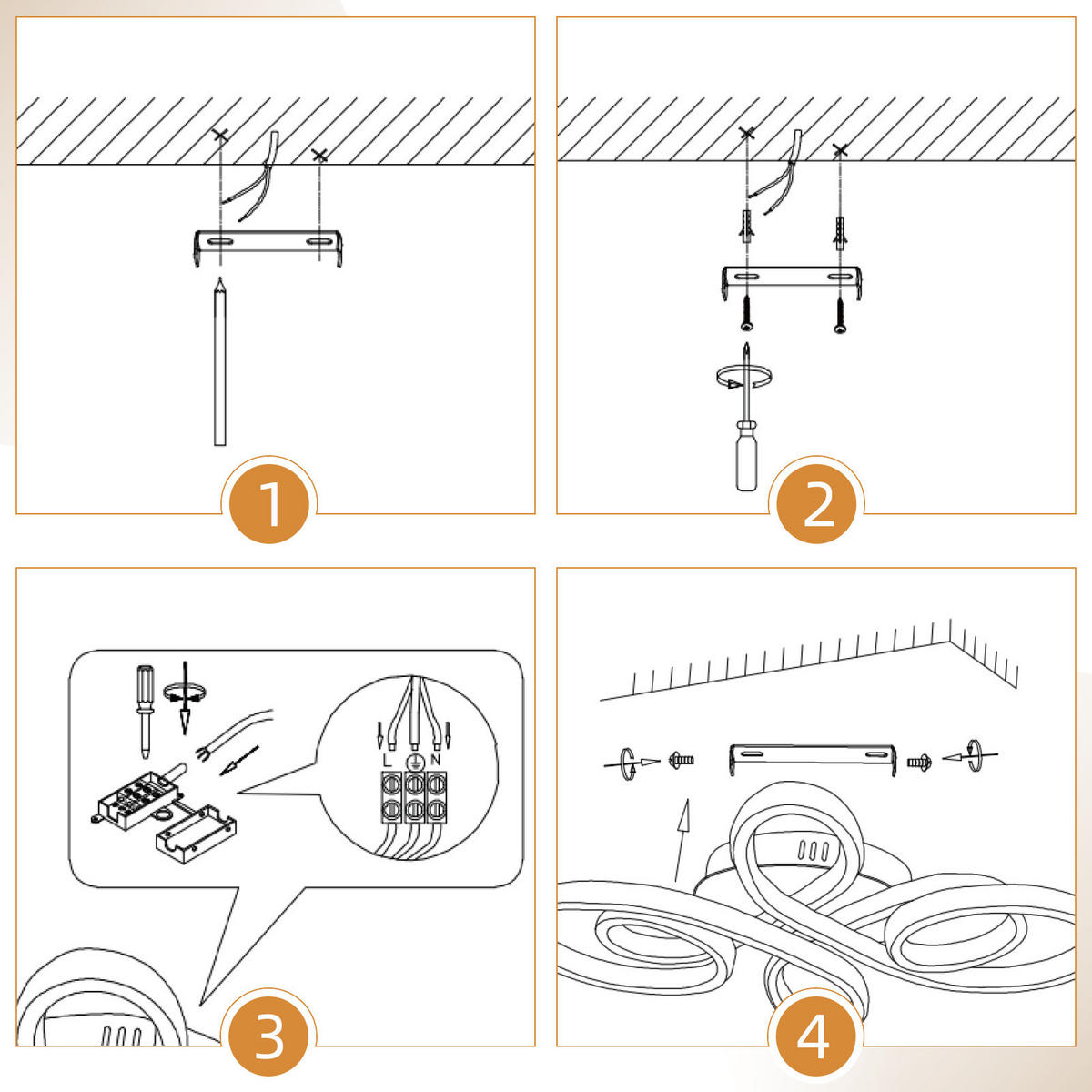 1

2

L N

3

4