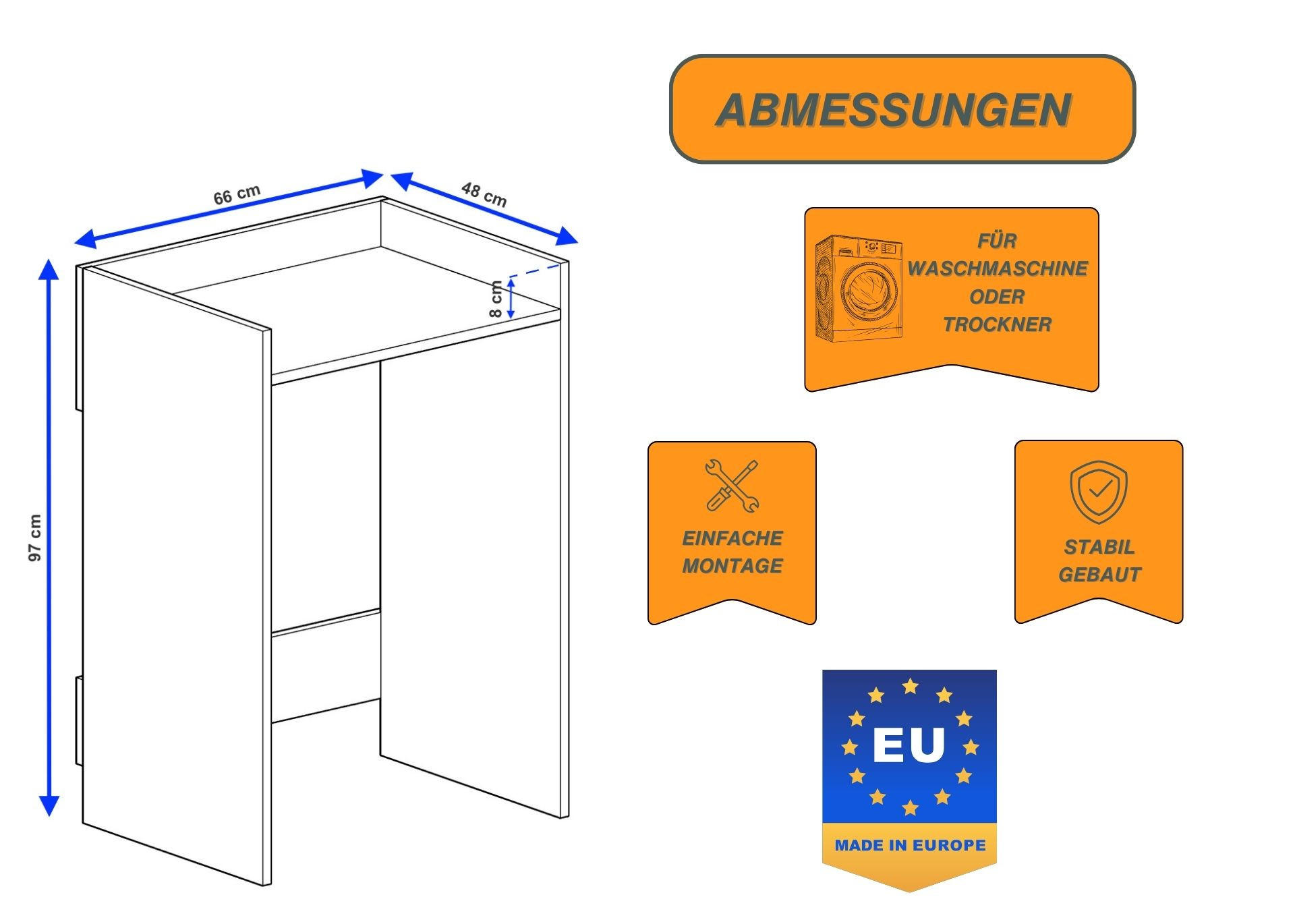 66 cm

48 cm

8 cm

97 cm

ABMESSUNGEN

FÜR WASCHMASCHINE ODER TROCKNER

EINFACHE MONTAGE

STABIL GEBAUT

EU

MADE IN EUROPE