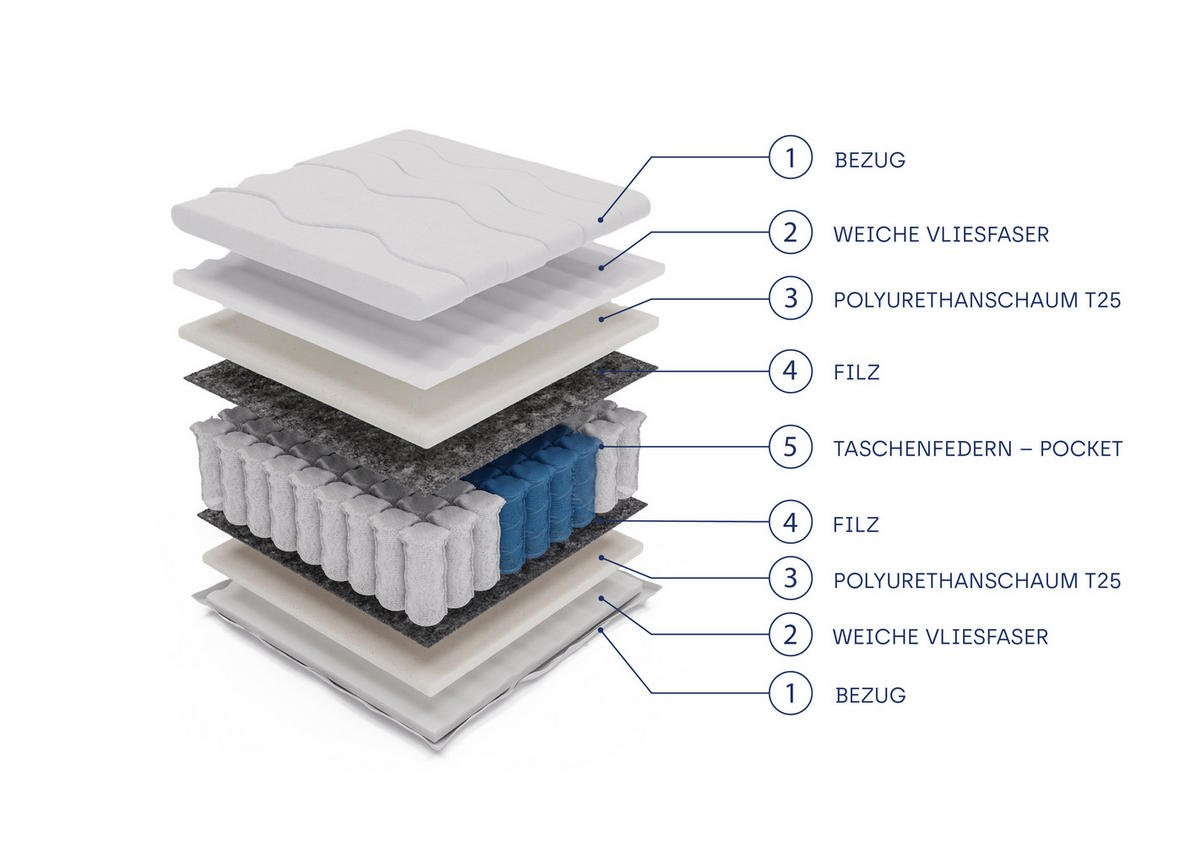 1 BEZUG

2 WEICHE VLIESFASER

3 POLYURETHANSCHAUM T25

4 FILZ

5 TASCHENFEDERN – POCKET

4 FILZ

3 POLYURETHANSCHAUM T25

2 WEICHE VLIESFASER

1 BEZUG