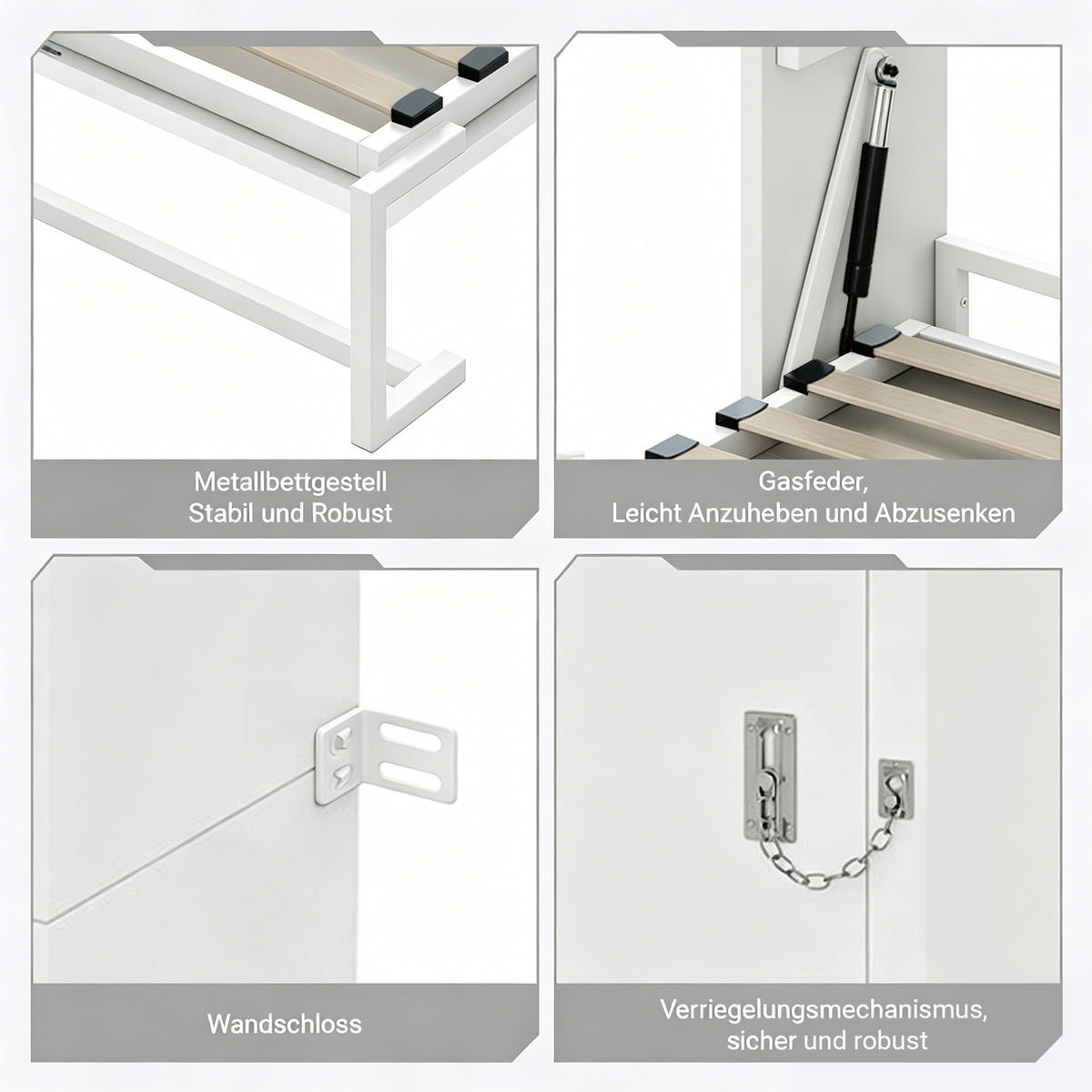 Metallbettgestell
Stabil und Robust

Gasfeder,
Leicht Anzuheben und Abzusenken

Wandschloss

Verriegelungsmechanismus,
sicher und robust