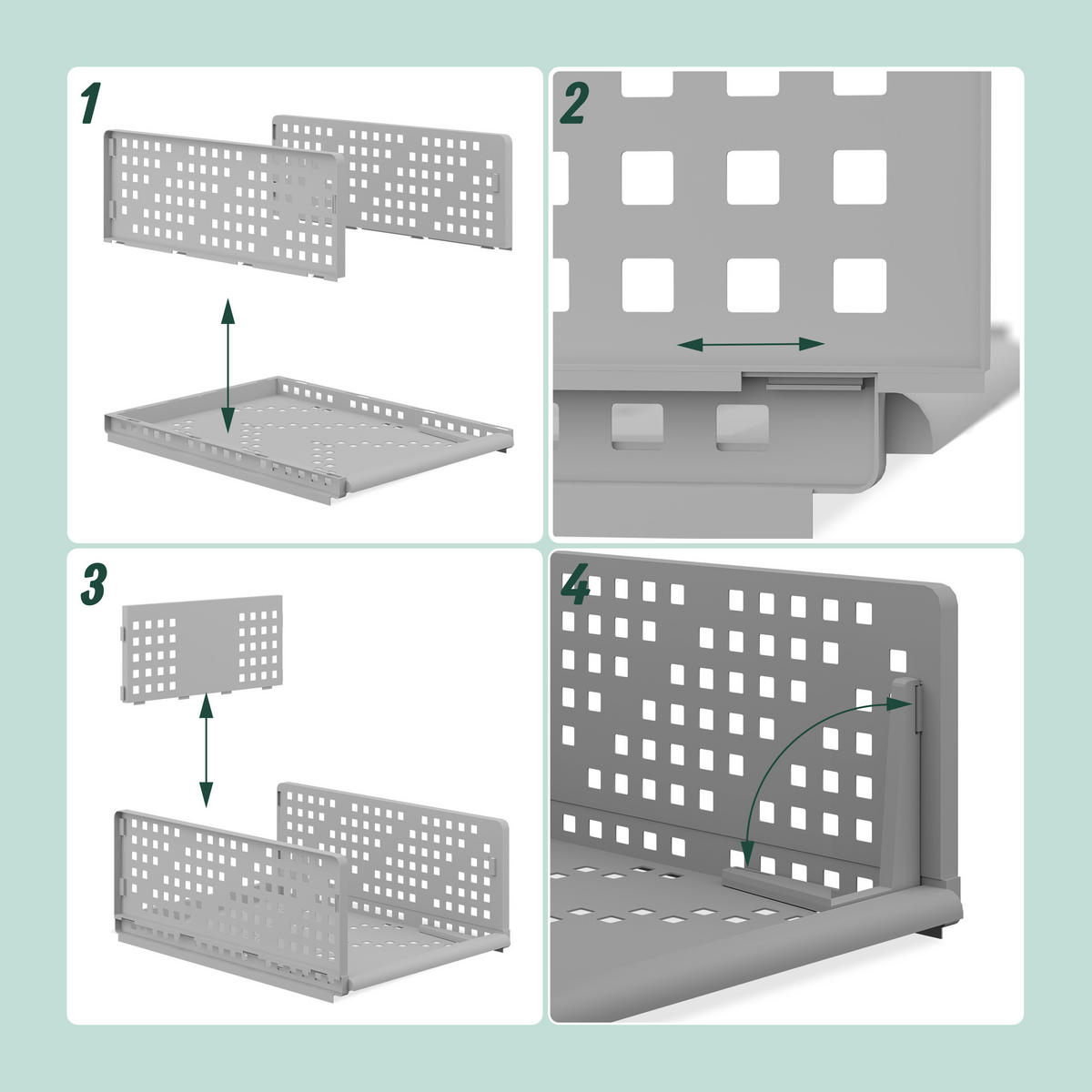 1

2

3

4