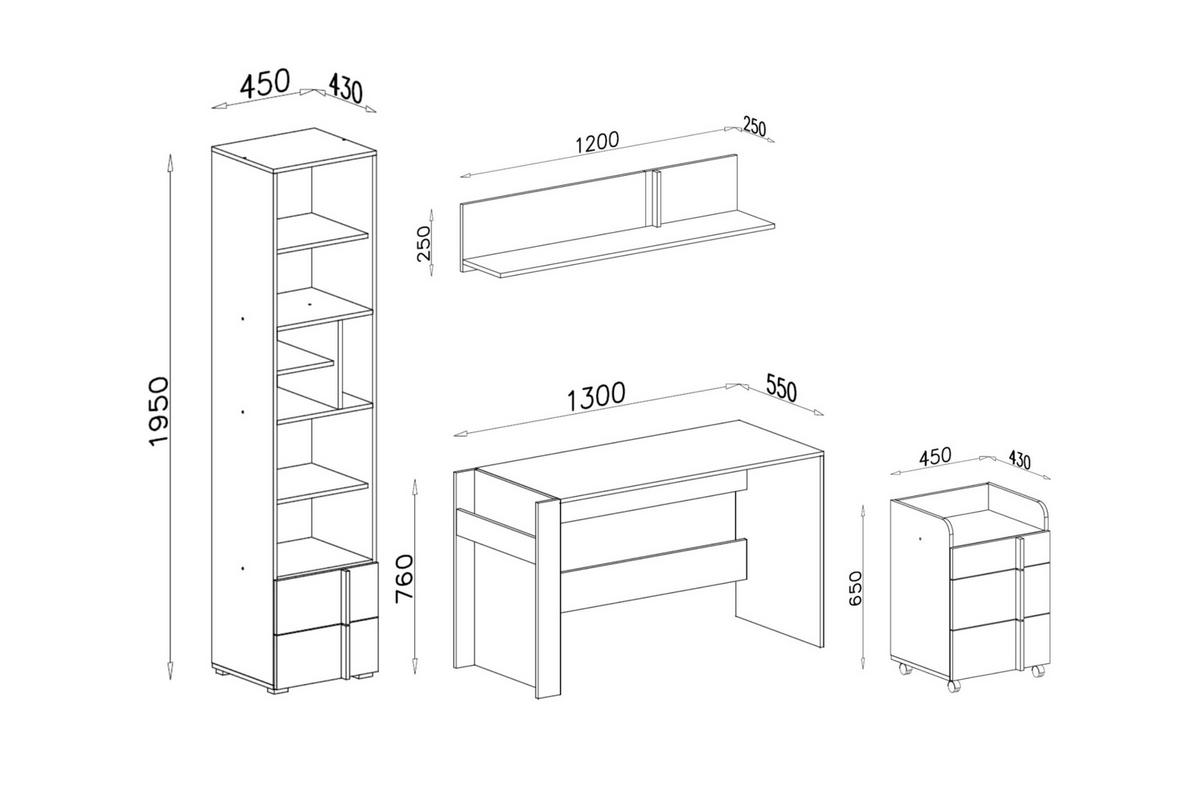 450
430
1950
1200
250
250
1300
550
760
450
430
650