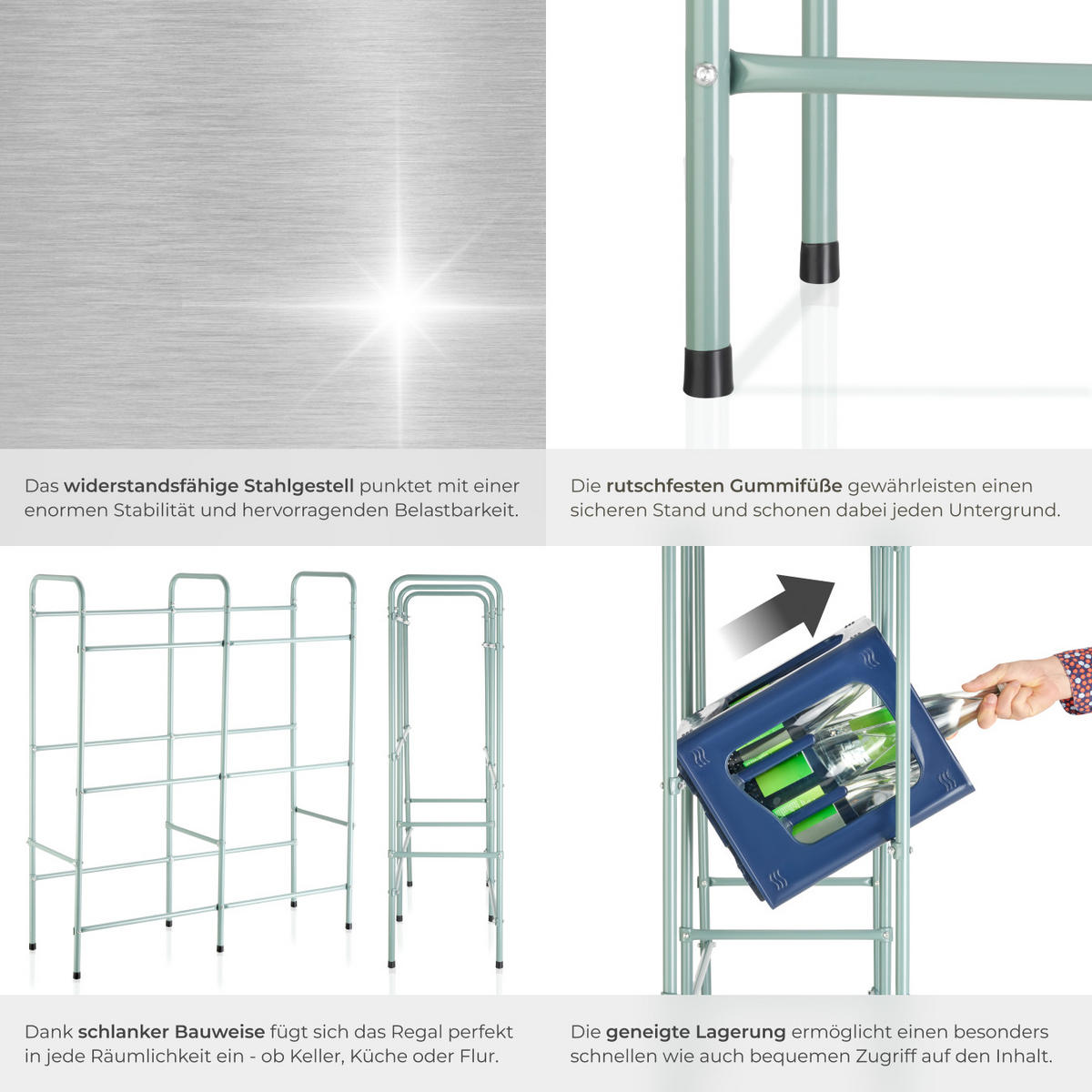 Das widerstandsfähige Stahlgestell punktet mit einer enormen Stabilität und hervorragenden Belastbarkeit.

Die rutschfesten Gummifüße gewährleisten einen sicheren Stand und schonen dabei jeden Untergrund.

Dank schlanker Bauweise fügt sich das Regal perfekt in jede Räumlichkeit ein - ob Keller, Küche oder Flur.

Die geneigte Lagerung ermöglicht einen besonders schnellen wie auch bequemen Zugriff auf den Inhalt.