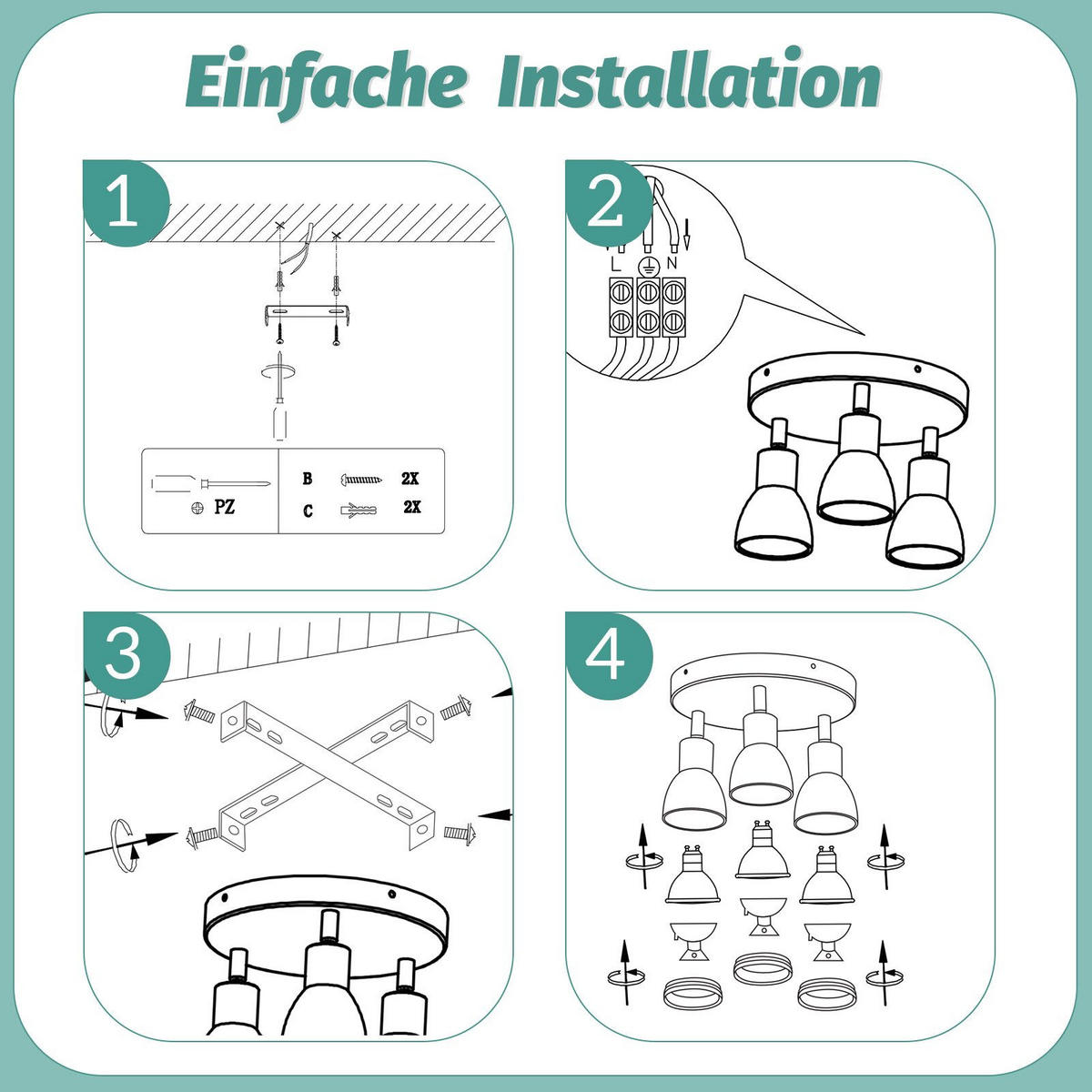 Einfache Installation

1

PZ

B 2X

C 2X

2

L N

3

4