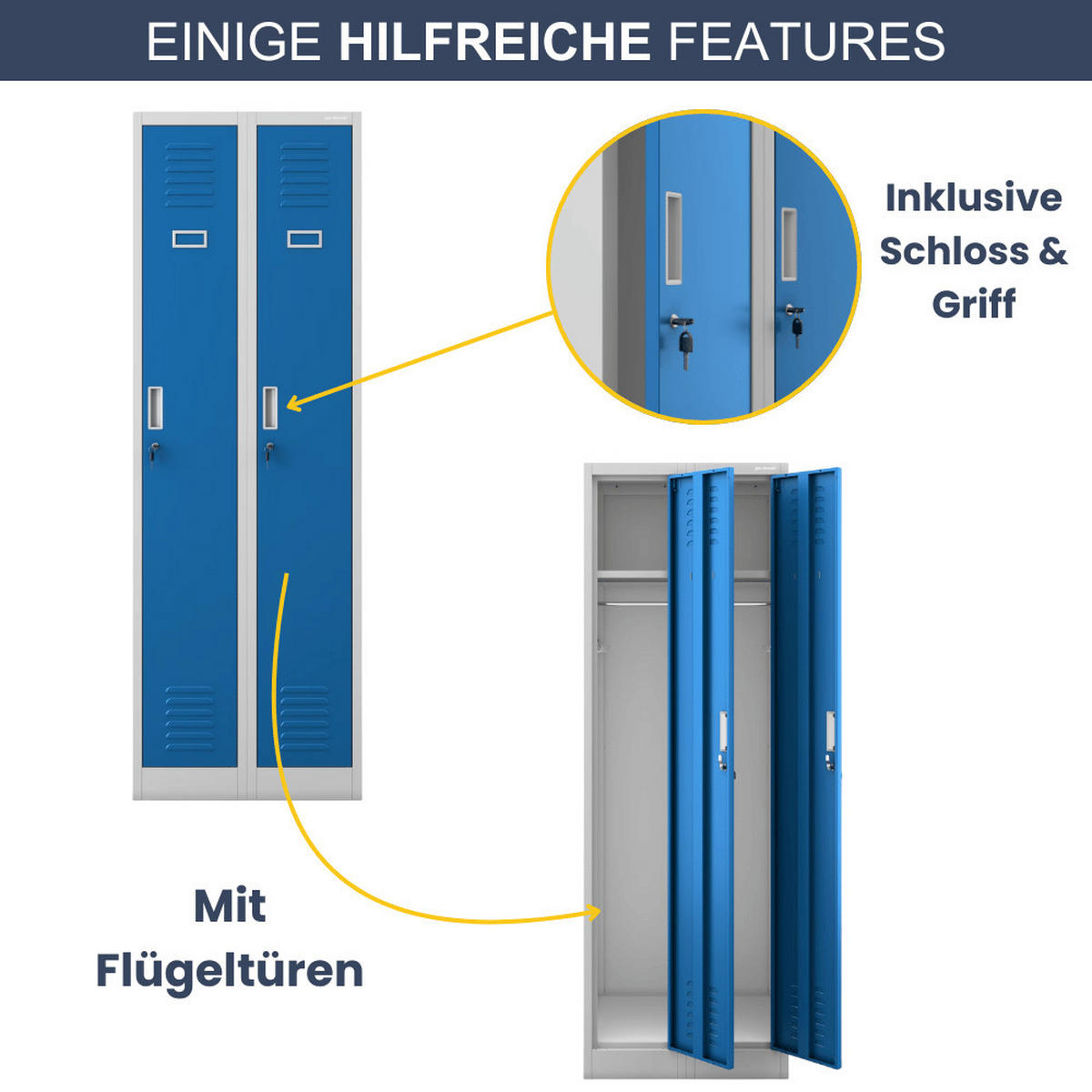 EINIGE HILFREICHE FEATURES

Inklusive Schloss & Griff

Mit Flügeltüren