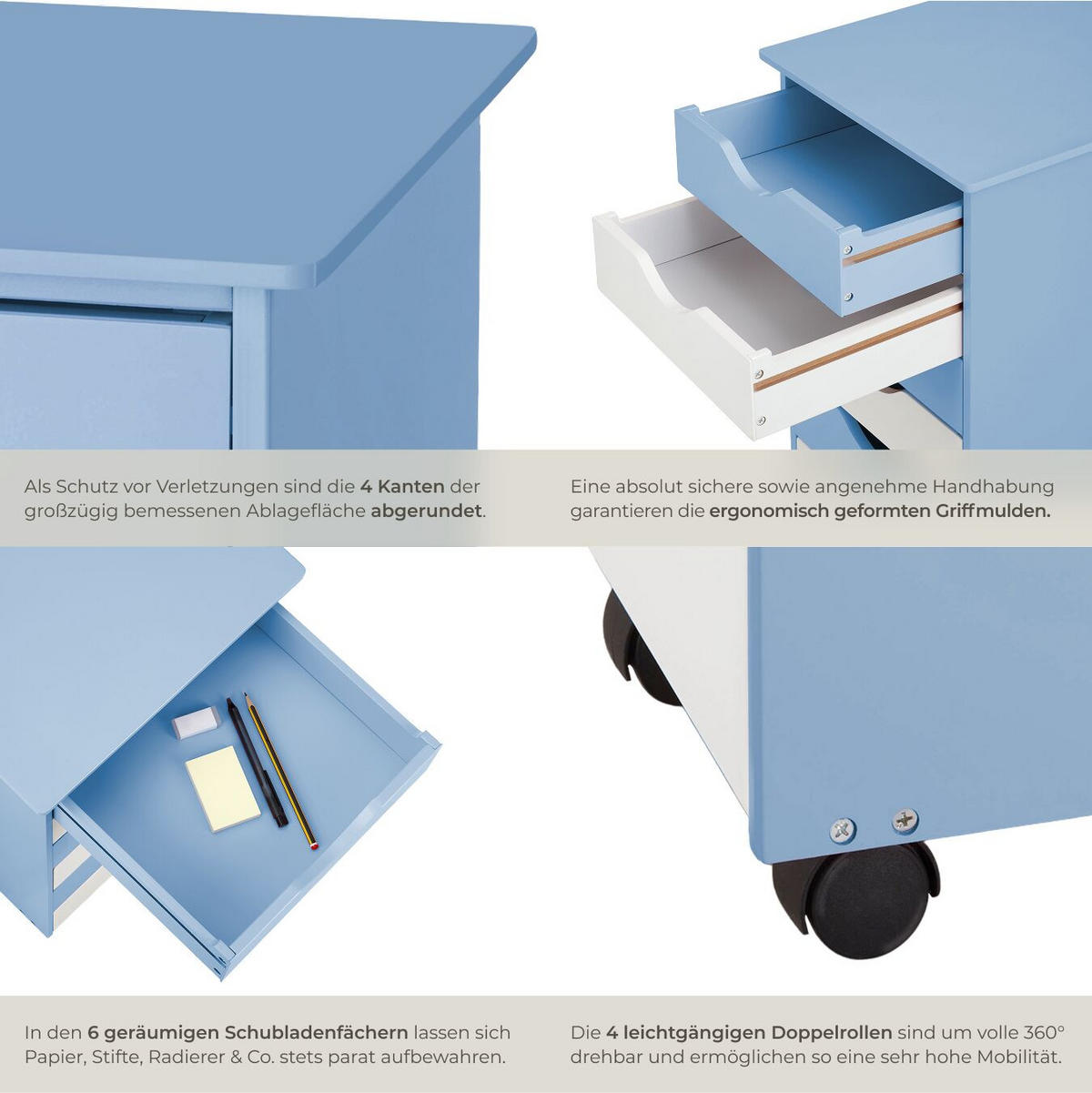 Als Schutz vor Verletzungen sind die 4 Kanten der großzügig bemessenen Ablagefläche abgerundet.

Eine absolut sichere sowie angenehme Handhabung garantieren die ergonomisch geformten Griffmulden.

In den 6 geräumigen Schubladenfächern lassen sich Papier, Stifte, Radierer & Co. stets parat aufbewahren.

Die 4 leichtgängigen Doppelrollen sind um volle 360° drehbar und ermöglichen so eine sehr hohe Mobilität.