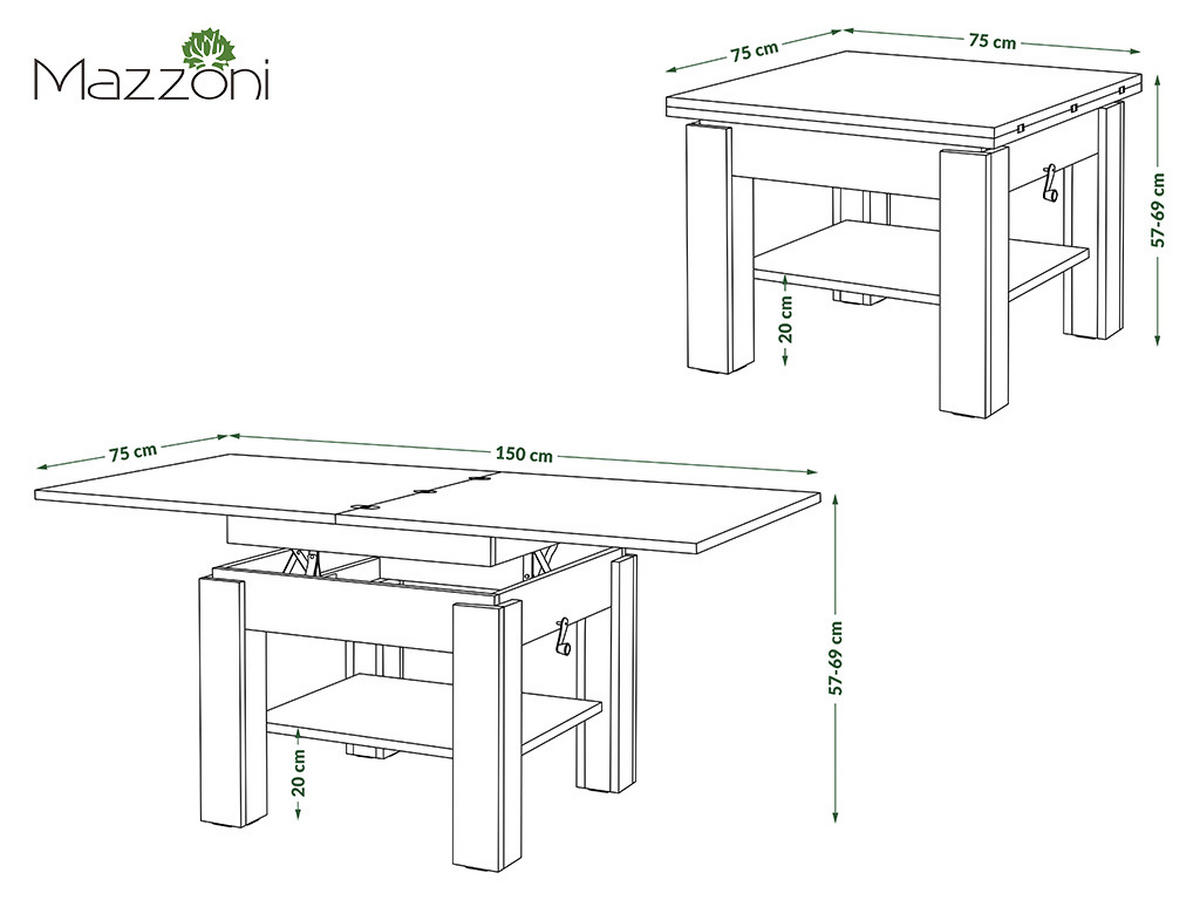 Mazzoni

75 cm
75 cm
57-69 cm
20 cm

75 cm
150 cm
57-69 cm
20 cm