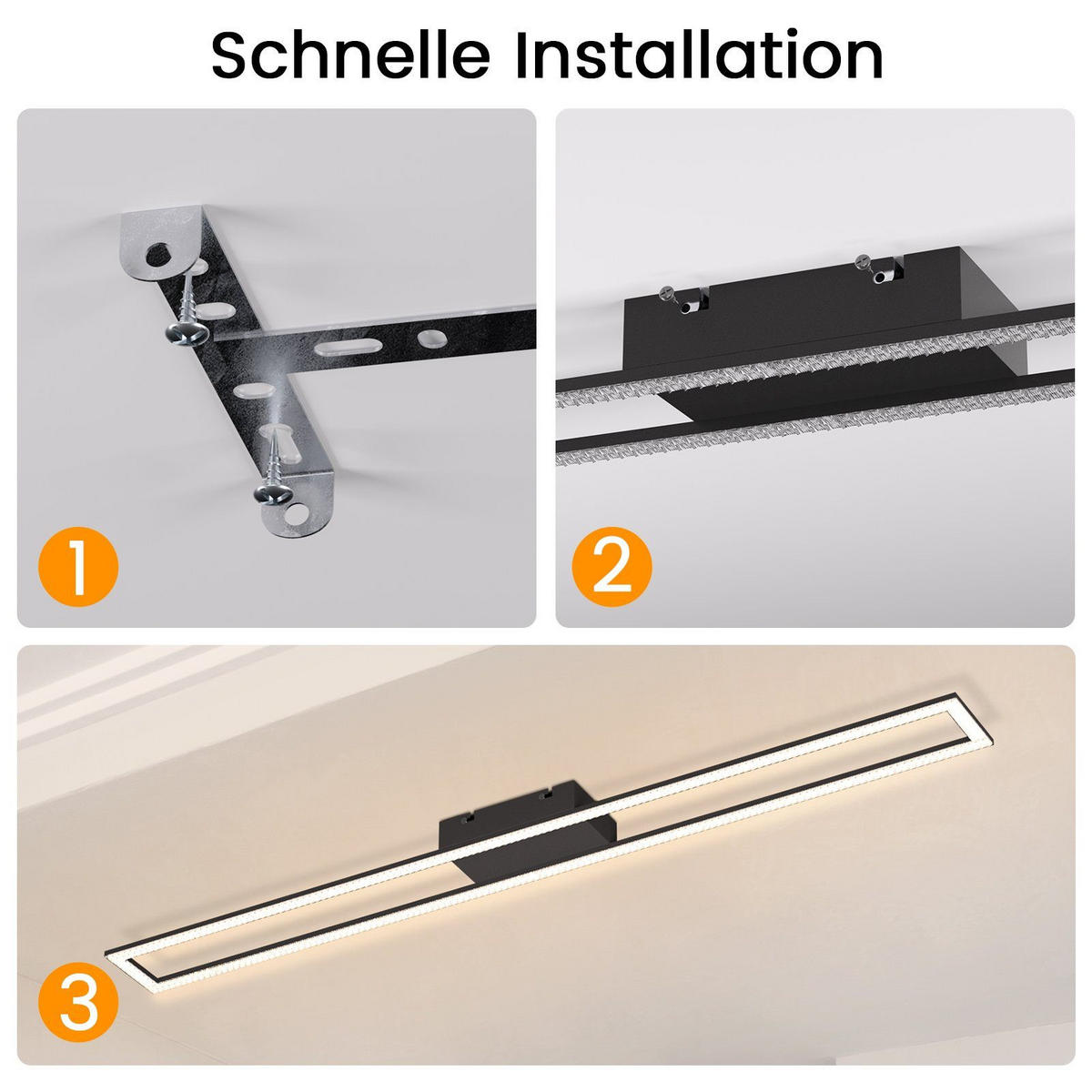 Schnelle Installation

1

2

3