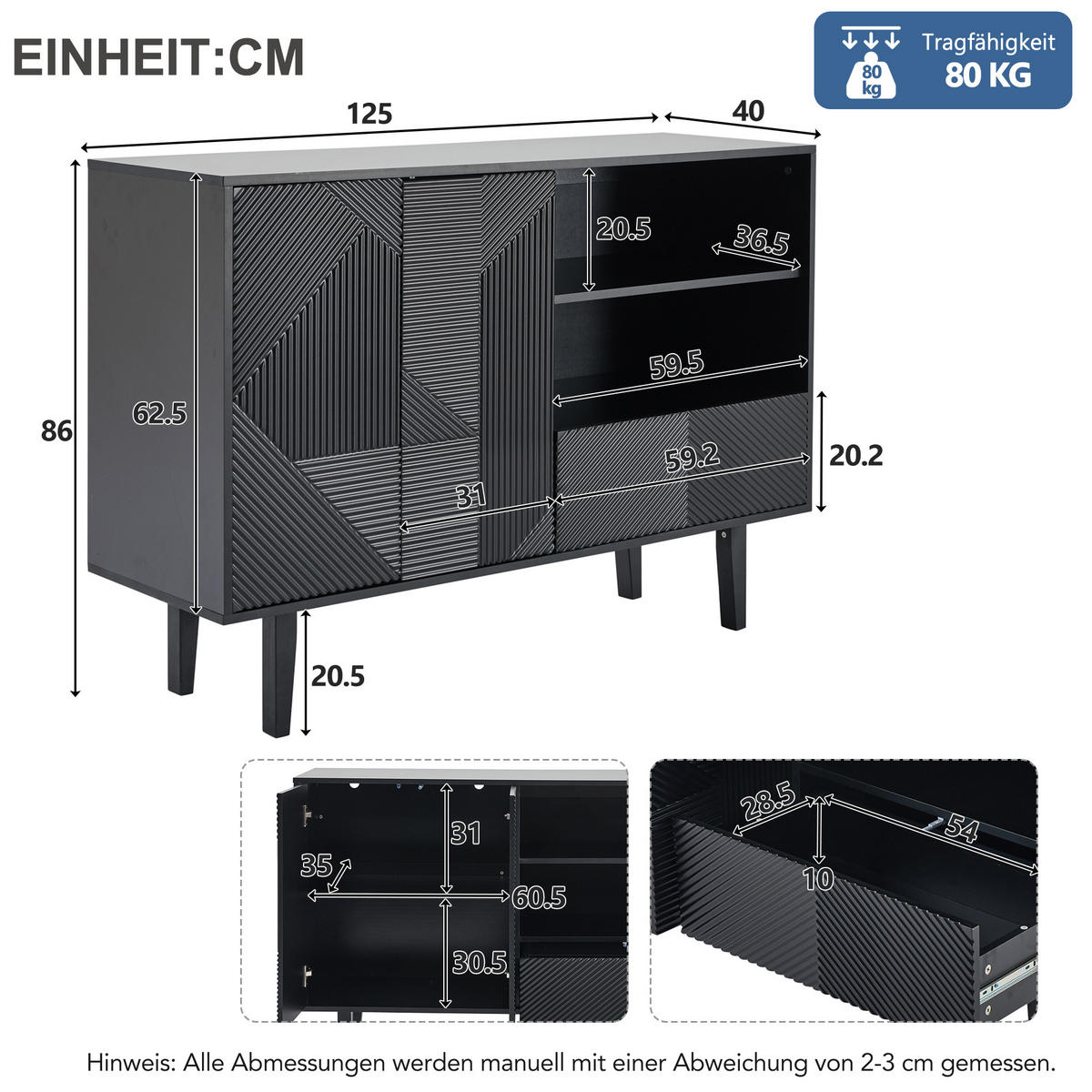 EINHEIT:CM

80 kg

Tragfähigkeit
80 KG

125

40

86

62.5

20.5

36.5

59.5

59.2

20.2

31

20.5

31

35

60.5

30.5

28.5

54

10

Hinweis: Alle Abmessungen werden manuell mit einer Abweichung von 2-3 cm gemessen.