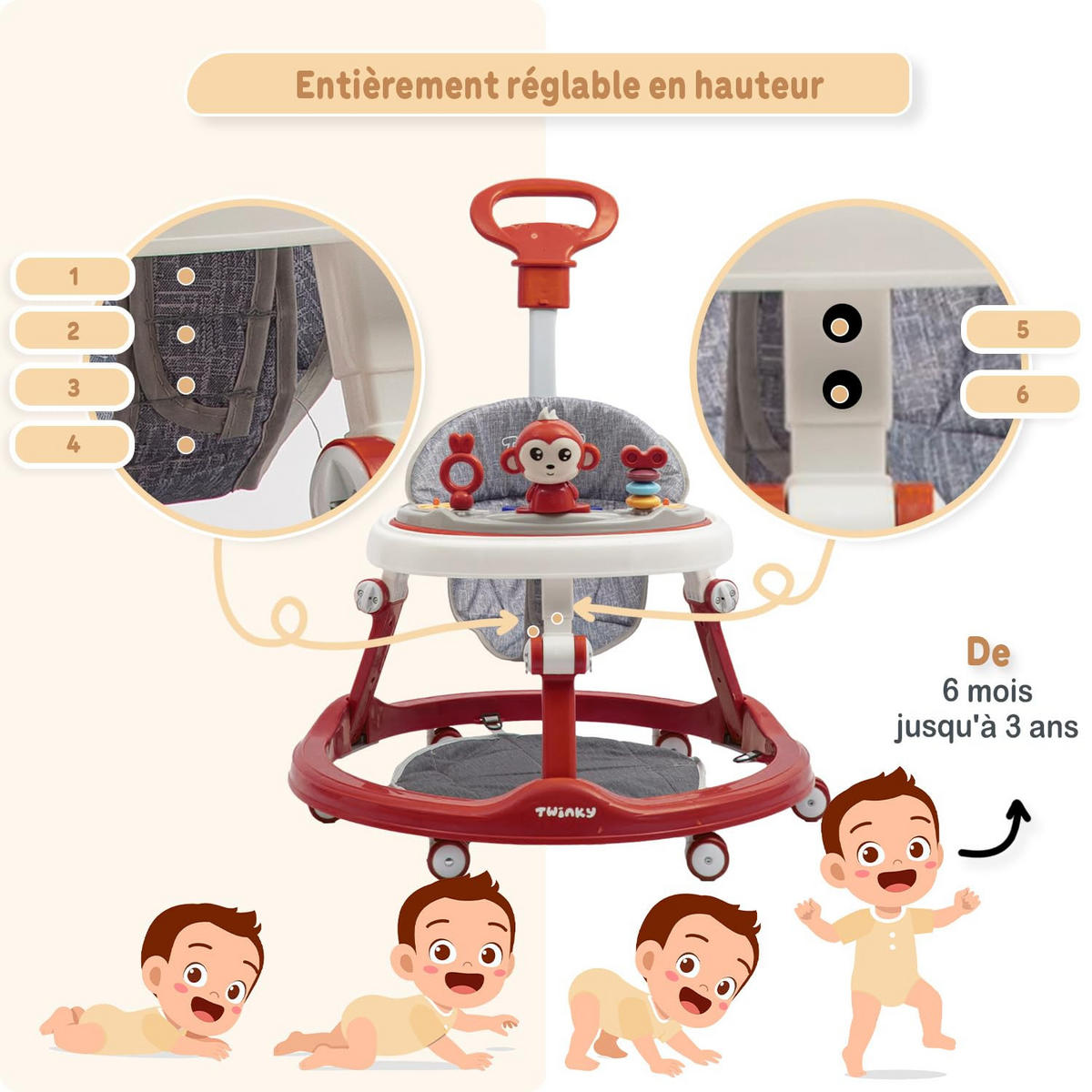 Entièrement réglable en hauteur

1
2
3
4

5
6

TWINKY

De
6 mois
jusqu'à 3 ans