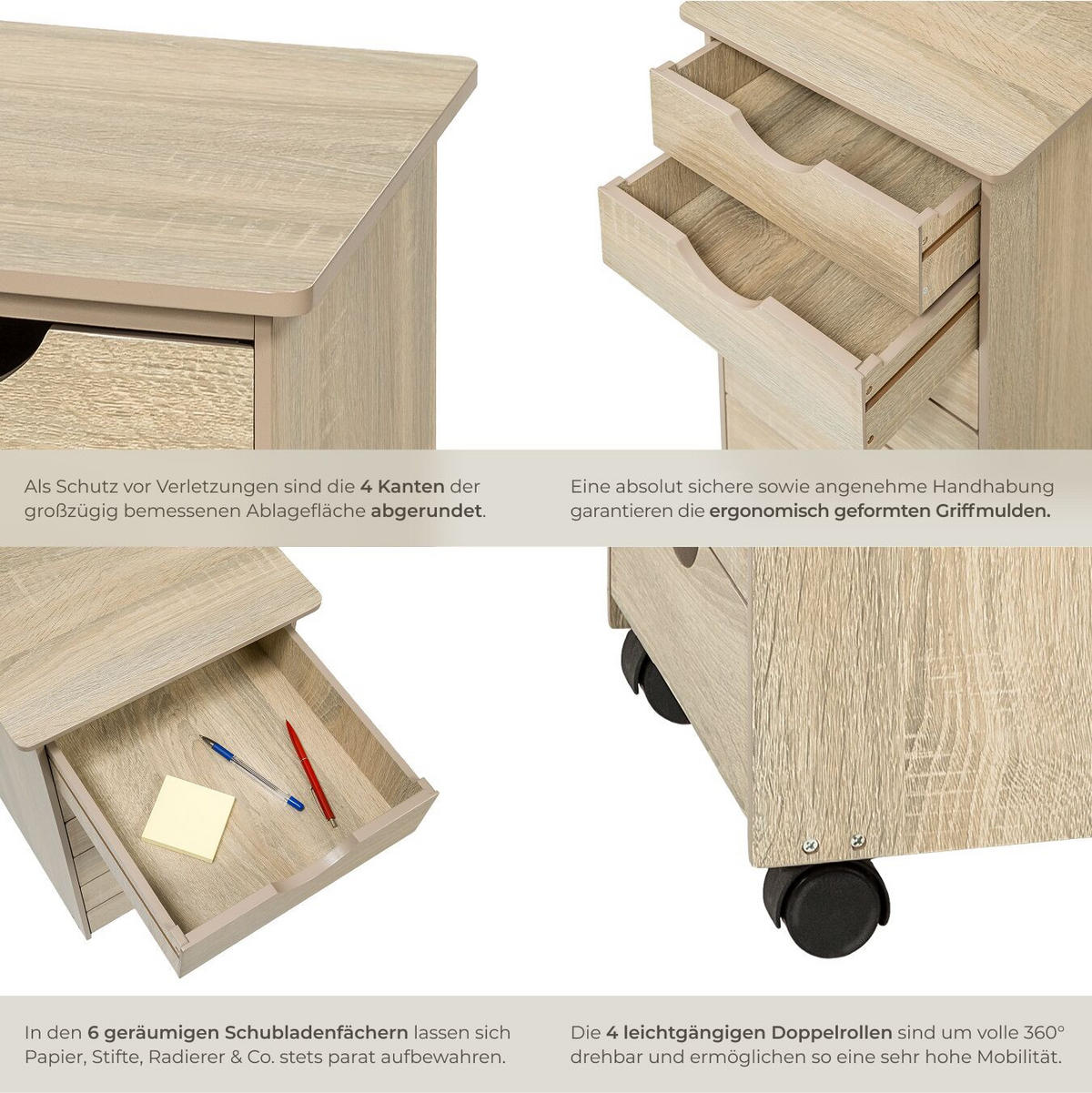 Als Schutz vor Verletzungen sind die 4 Kanten der großzügig bemessenen Ablagefläche abgerundet.

Eine absolut sichere sowie angenehme Handhabung garantieren die ergonomisch geformten Griffmulden.

In den 6 geräumigen Schubladenfächern lassen sich Papier, Stifte, Radierer & Co. stets parat aufbewahren.

Die 4 leichtgängigen Doppelrollen sind um volle 360° drehbar und ermöglichen so eine sehr hohe Mobilität.