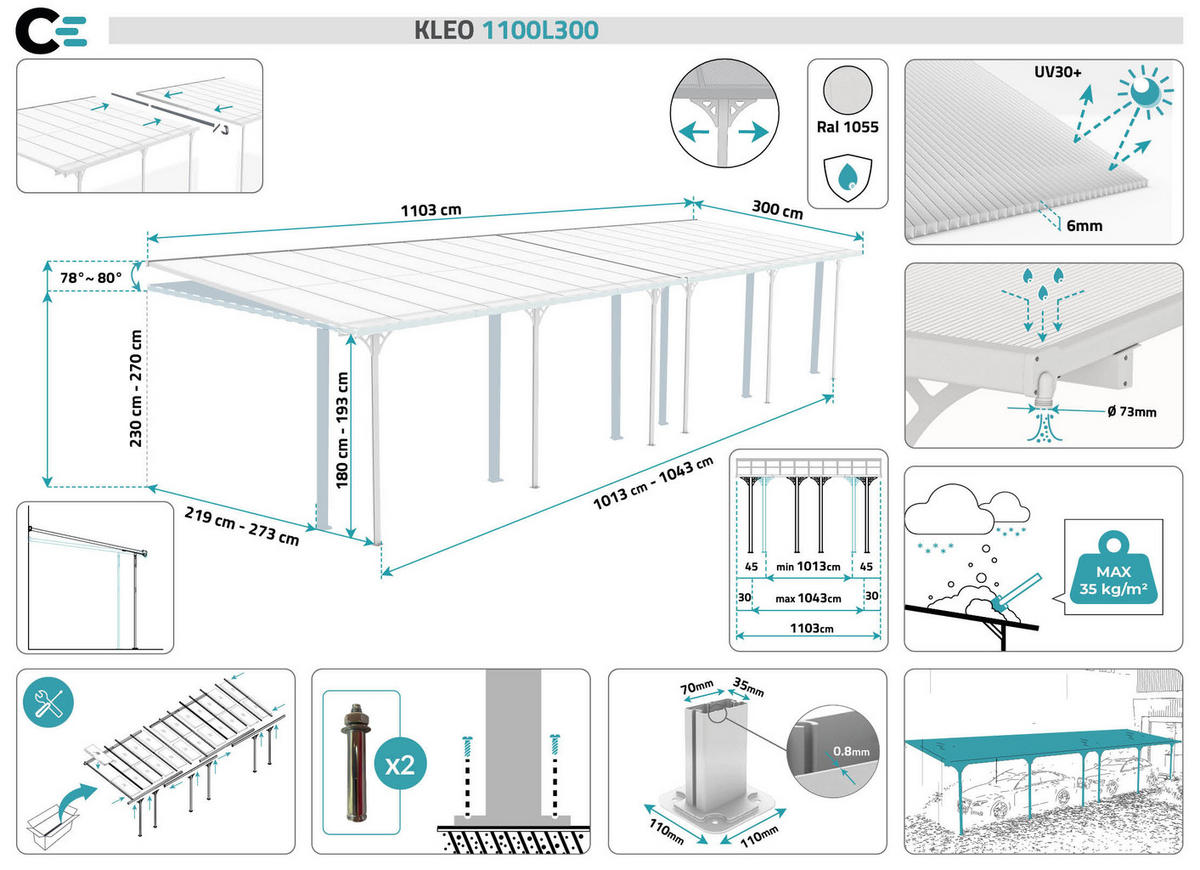 KLEO 1100L300

Ral 1055

UV30+

6mm

1103 cm

300 cm

78°~ 80°

230 cm - 270 cm

180 cm - 193 cm

219 cm - 273 cm

1013 cm - 1043 cm

Ø 73mm

45

min 1013cm

45

30

max 1043cm

30

1103cm

MAX 35 kg/m²

x2

70mm

35mm

0.8mm

110mm

110mm