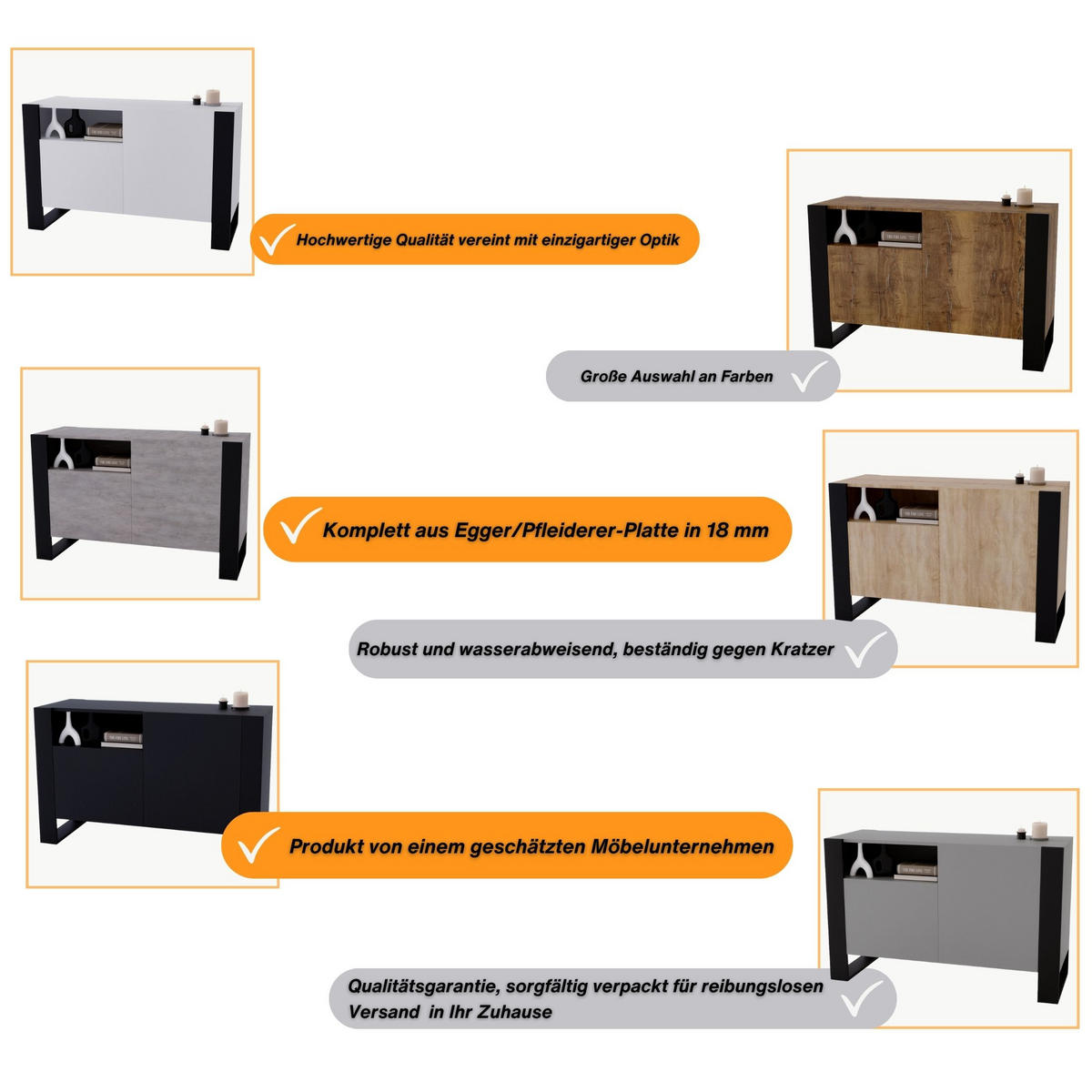 Hochwertige Qualität vereint mit einzigartiger Optik

Große Auswahl an Farben

Komplett aus Egger/Pfleiderer-Platte in 18 mm

Robust und wasserabweisend, beständig gegen Kratzer

Produkt von einem geschätzten Möbelunternehmen

Qualitätsgarantie, sorgfältig verpackt für reibungslosen Versand in Ihr Zuhause