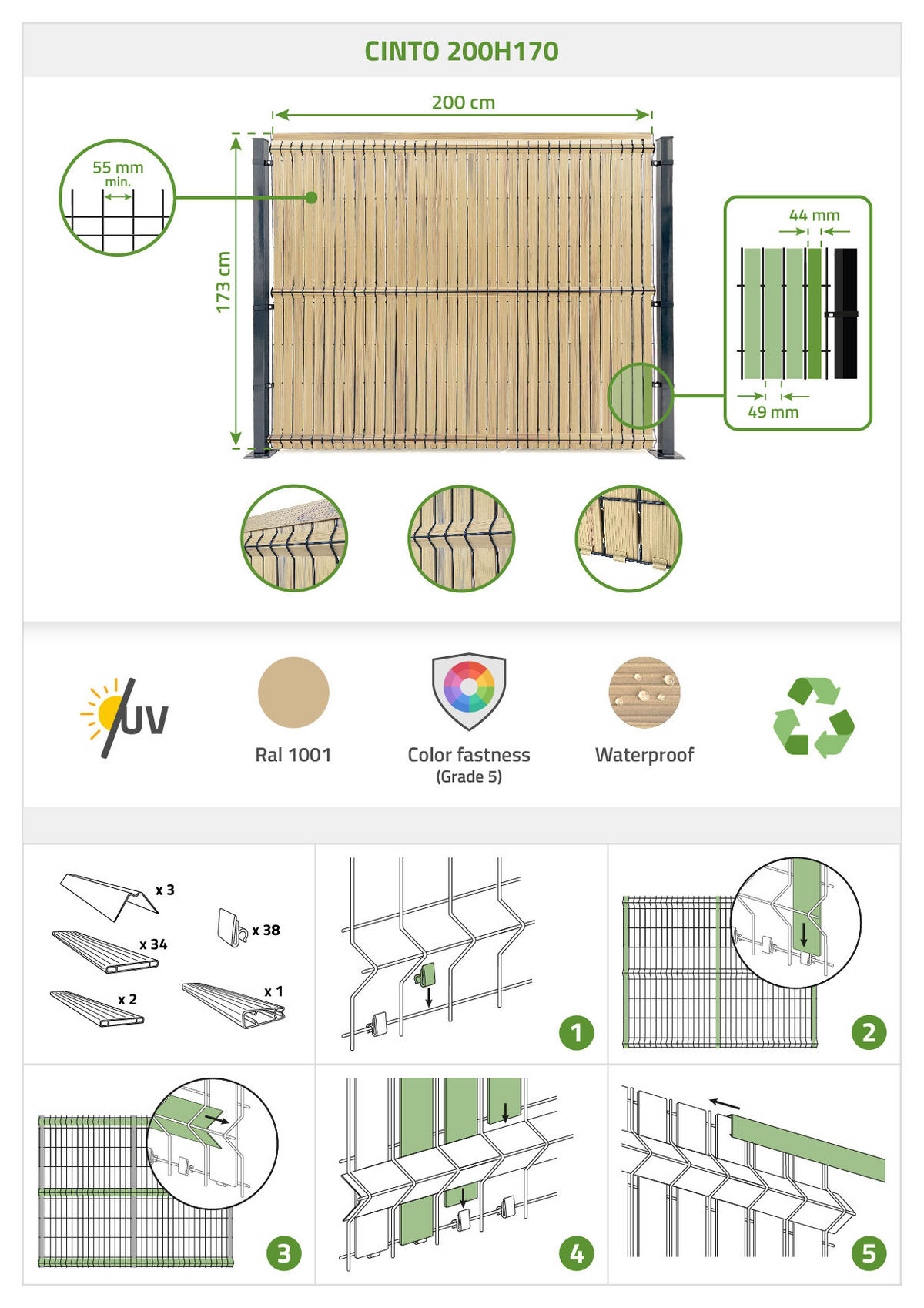 CINTO 200H170

200 cm

55 mm
min.

173 cm

44 mm

49 mm

UV

Ral 1001

Color fastness
(Grade 5)

Waterproof

x 3

x 34

x 38

x 2

x 1

1

2

3

4

5