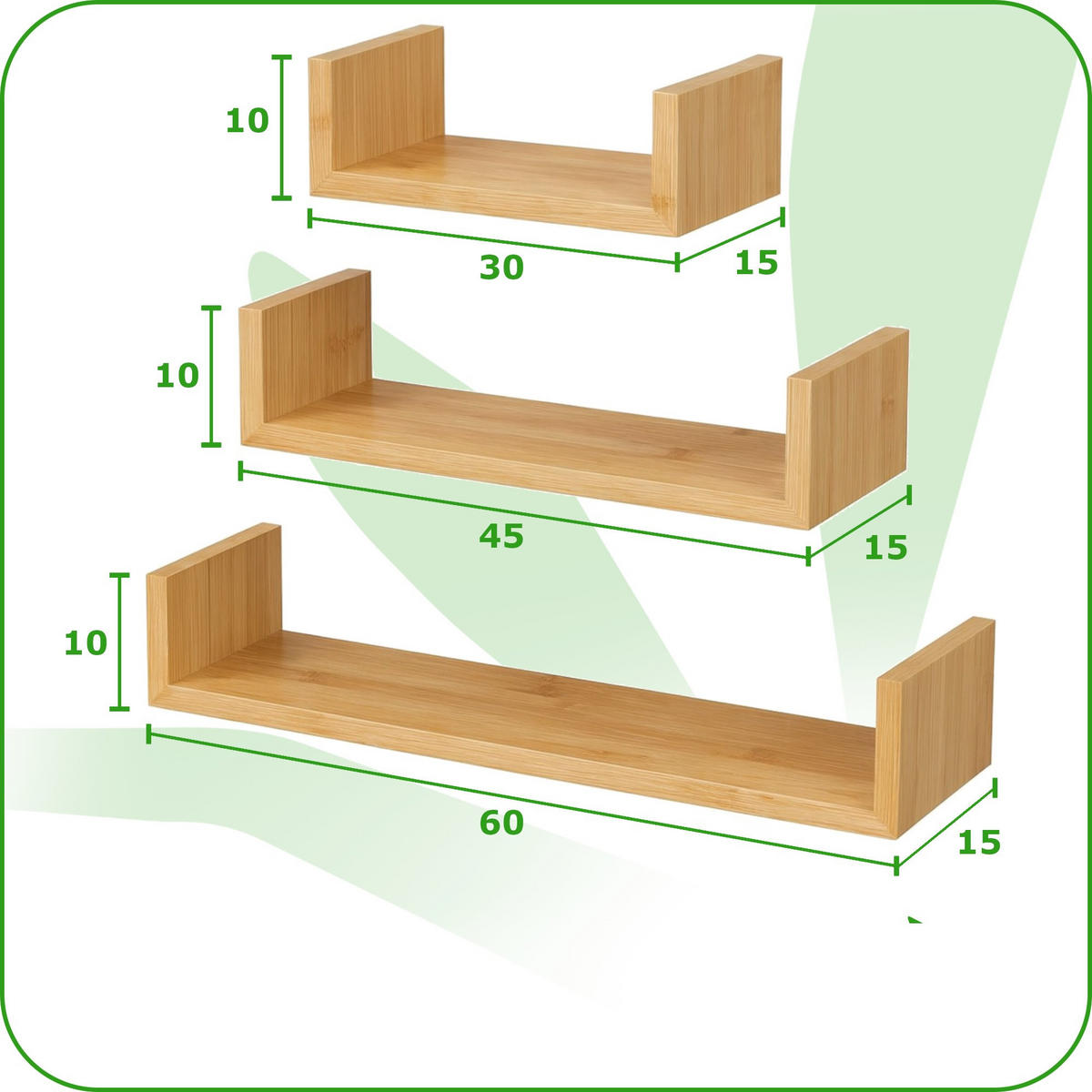 10
30
15
10
45
15
10
60
15