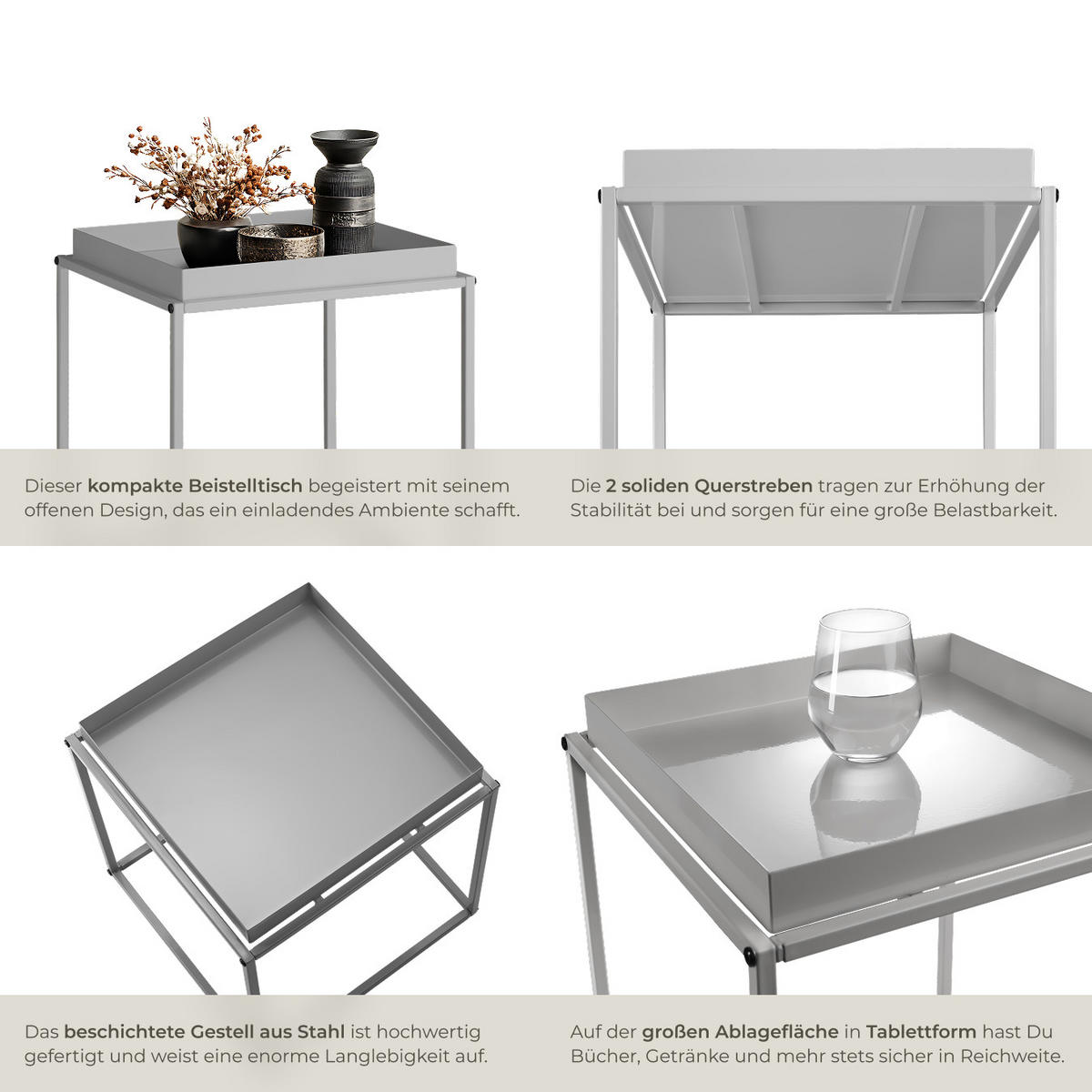 Dieser kompakte Beistelltisch begeistert mit seinem offenen Design, das ein einladendes Ambiente schafft.

Die 2 soliden Querstreben tragen zur Erhöhung der Stabilität bei und sorgen für eine große Belastbarkeit.

Das beschichtete Gestell aus Stahl ist hochwertig gefertigt und weist eine enorme Langlebigkeit auf.

Auf der großen Ablagefläche in Tablettform hast Du Bücher, Getränke und mehr stets sicher in Reichweite.