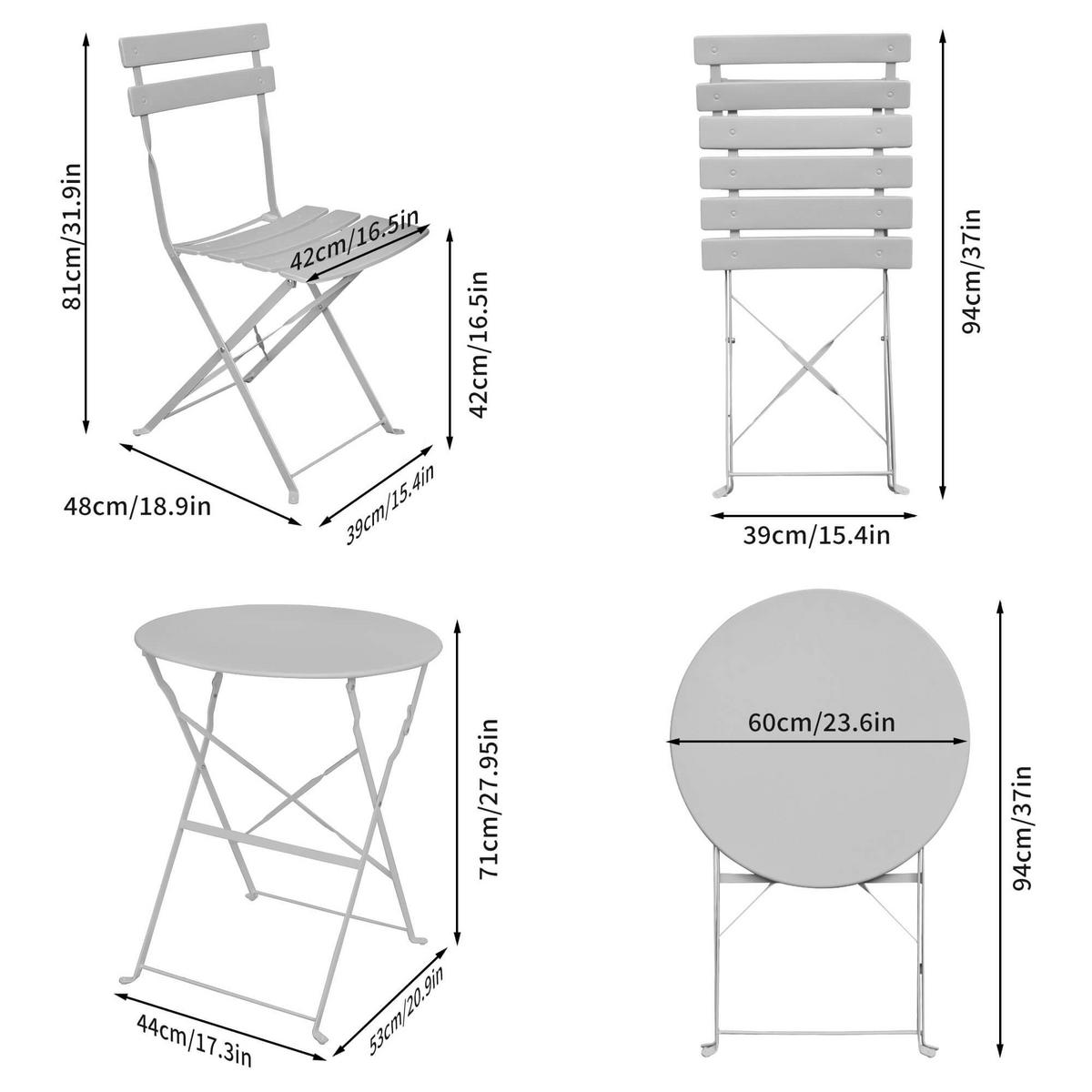 81cm/31.9in

42cm/16.5in

42cm/16.5in

48cm/18.9in

39cm/15.4in

94cm/37in

39cm/15.4in

71cm/27.95in

44cm/17.3in

53cm/20.9in

60cm/23.6in

94cm/37in