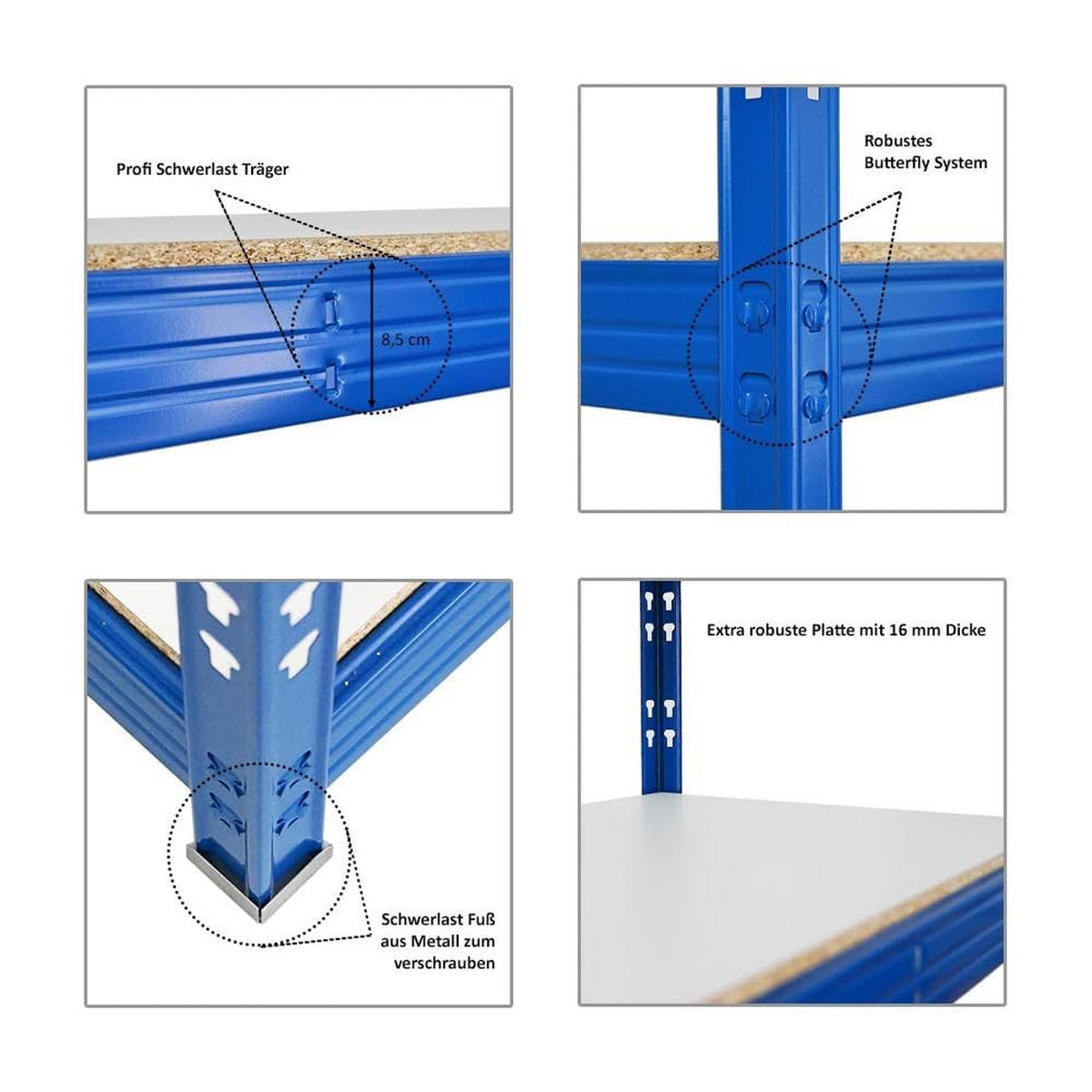 Profi Schwerlast Träger

8,5 cm

Robustes
Butterfly System

Schwerlast Fuß
aus Metall zum
verschrauben

Extra robuste Platte mit 16 mm Dicke