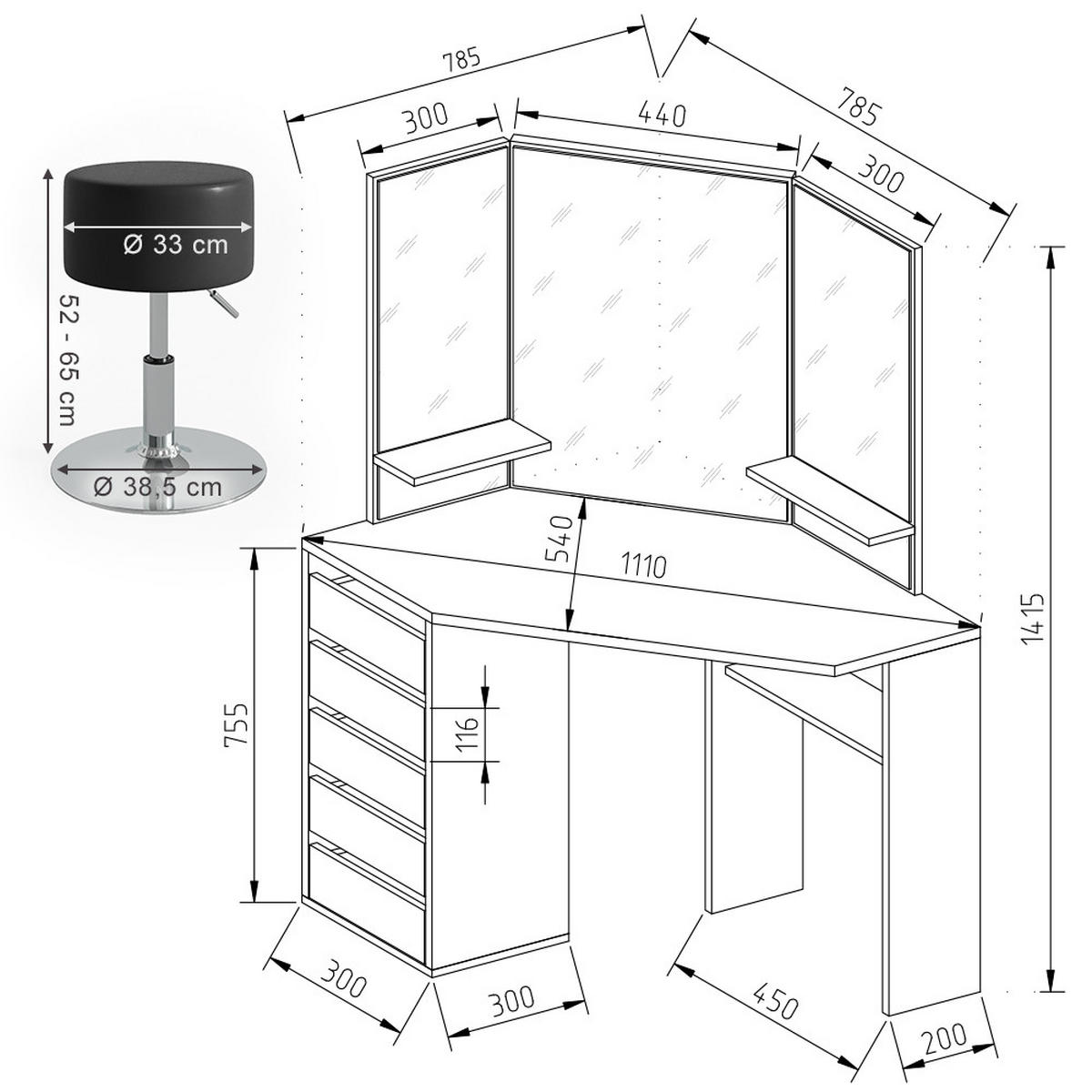 785
785
300
440
300
Ø 33 cm
52 - 65 cm
Ø 38,5 cm
540
1110
1415
755
116
300
300
450
200