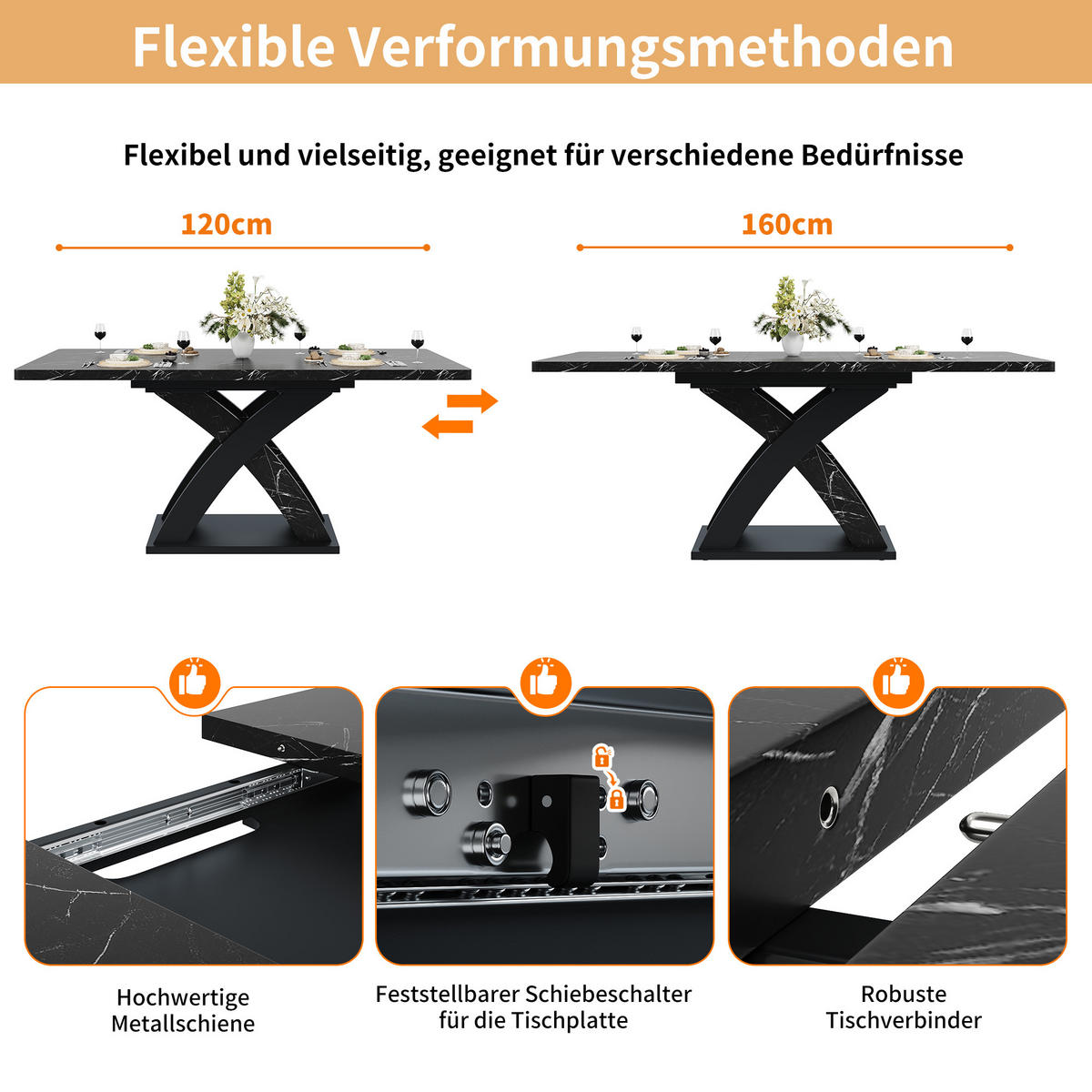 Flexible Verformungsmethoden

Flexibel und vielseitig, geeignet für verschiedene Bedürfnisse

120cm

160cm

Hochwertige Metallschiene

Feststellbarer Schiebeschalter für die Tischplatte

Robuste Tischverbinder