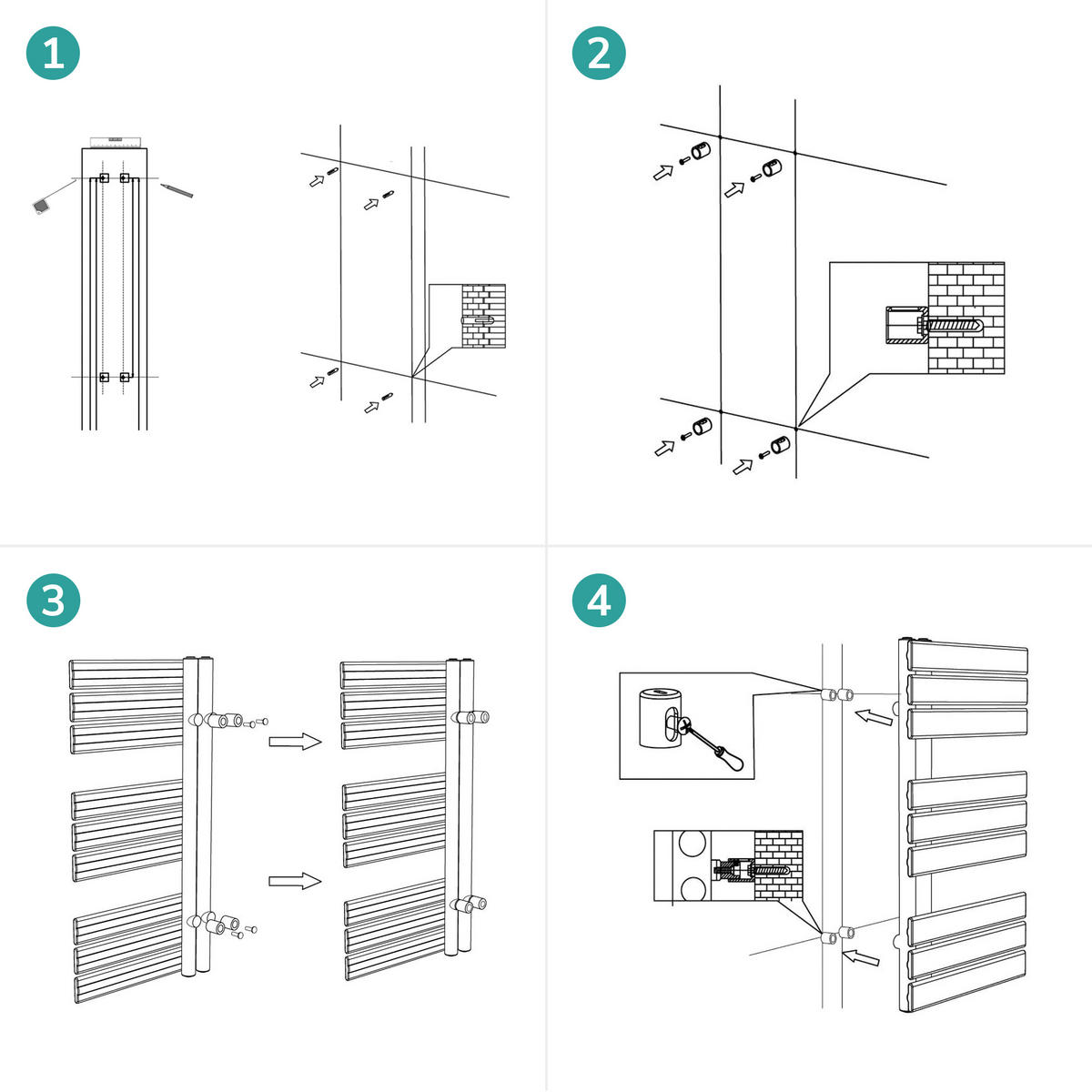 1

2

3

4