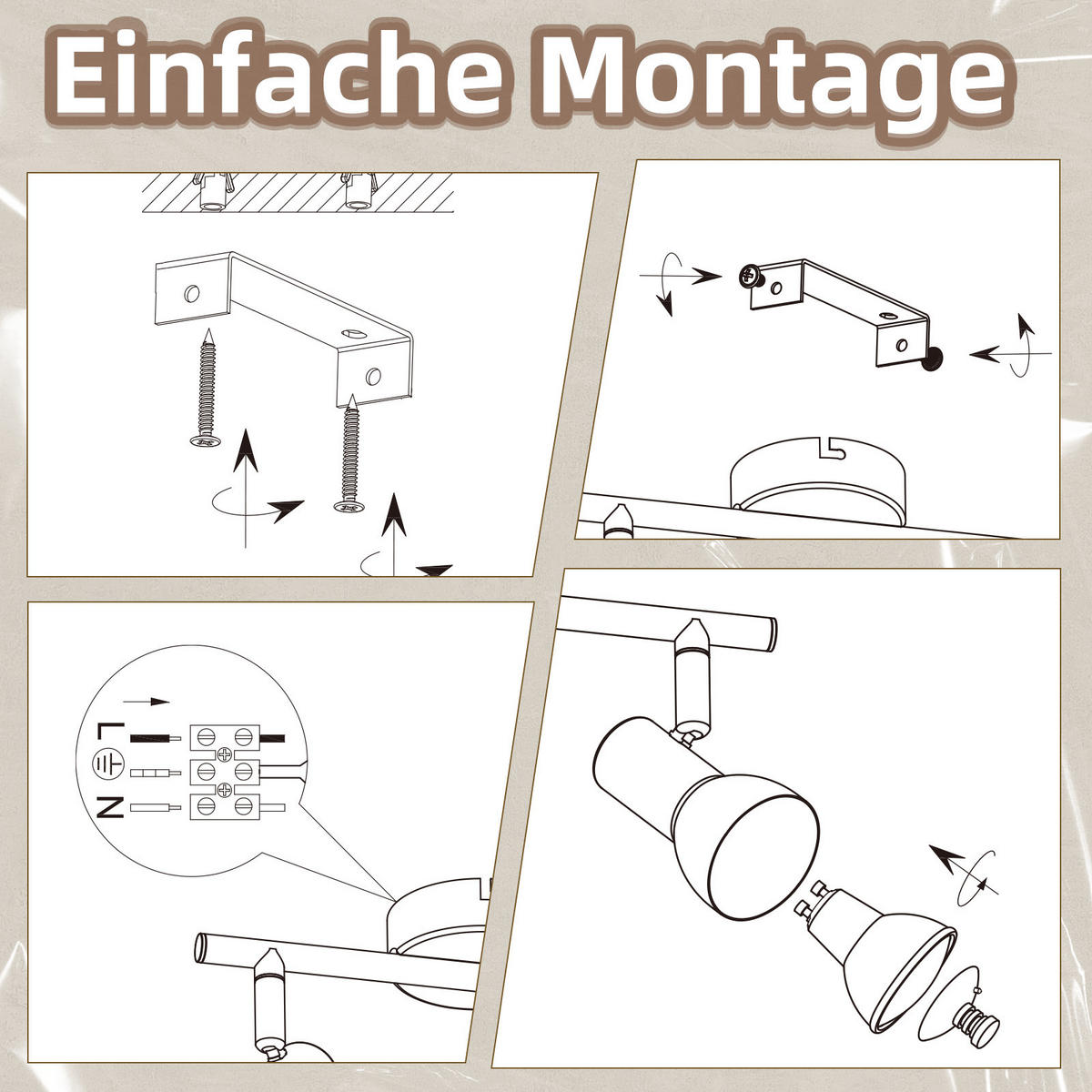 Einfache Montage

L
N