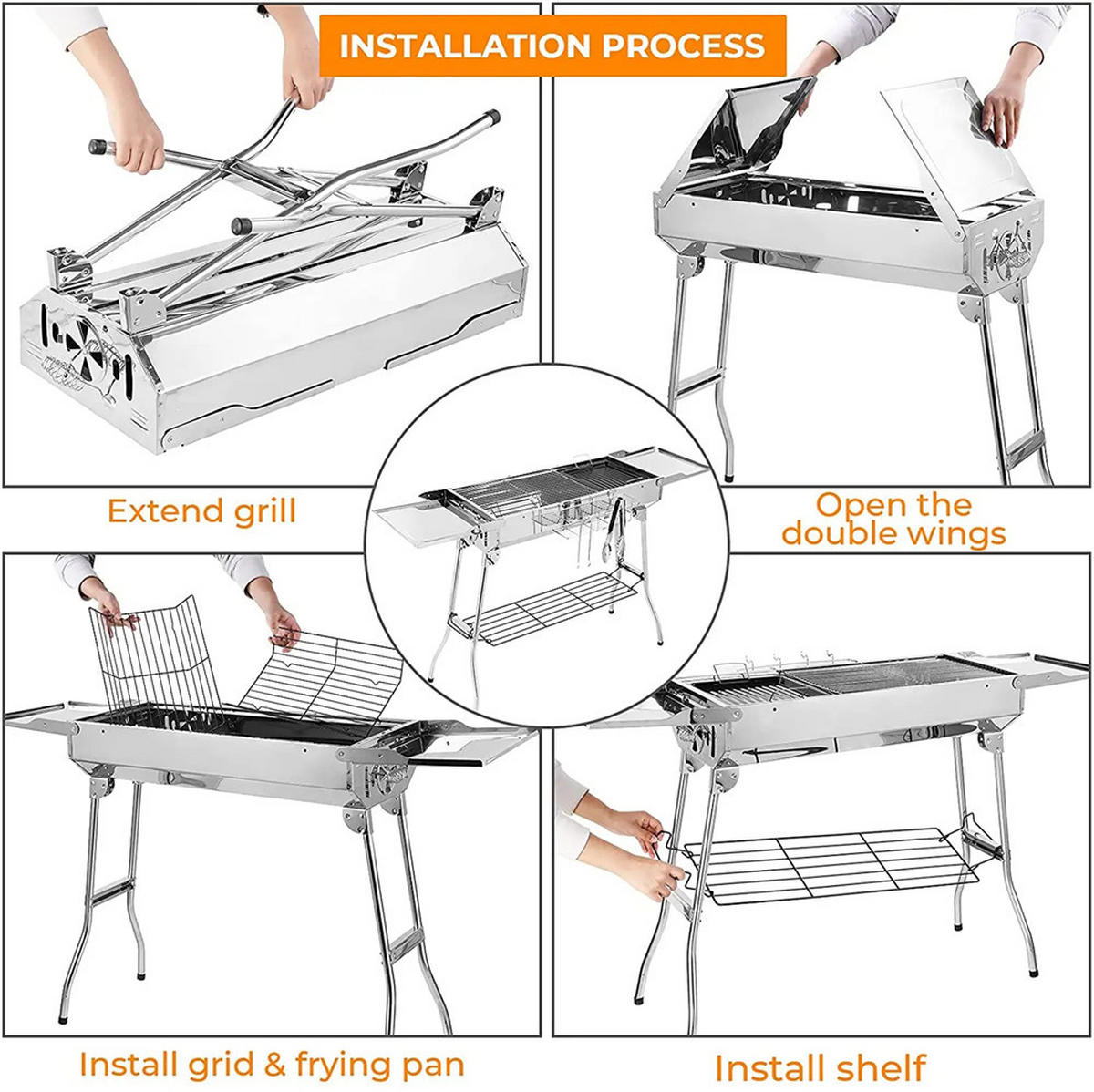 INSTALLATION PROCESS

Extend grill

Open the double wings

Install grid & frying pan

Install shelf