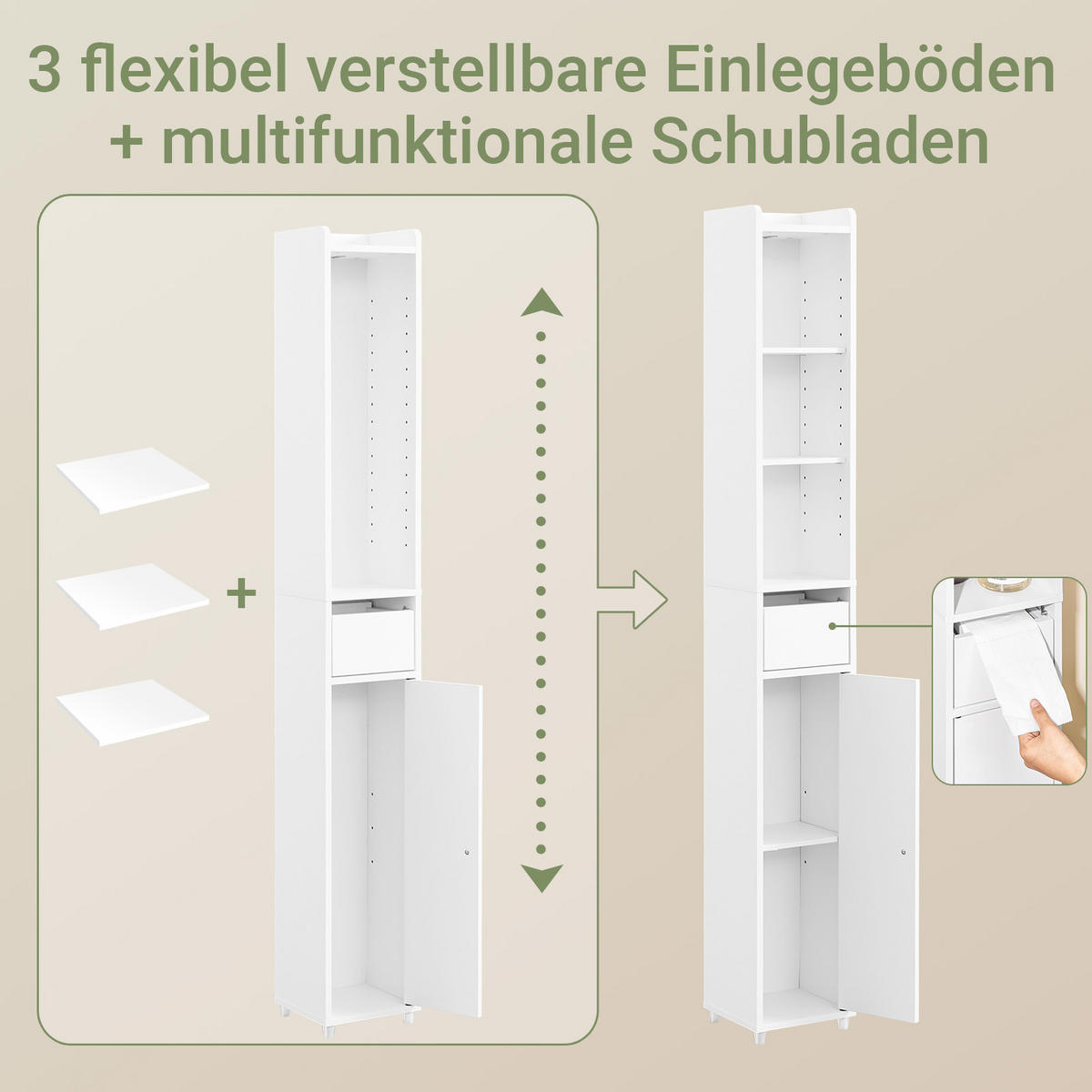 3 flexibel verstellbare Einlegeböden + multifunktionale Schubladen

+