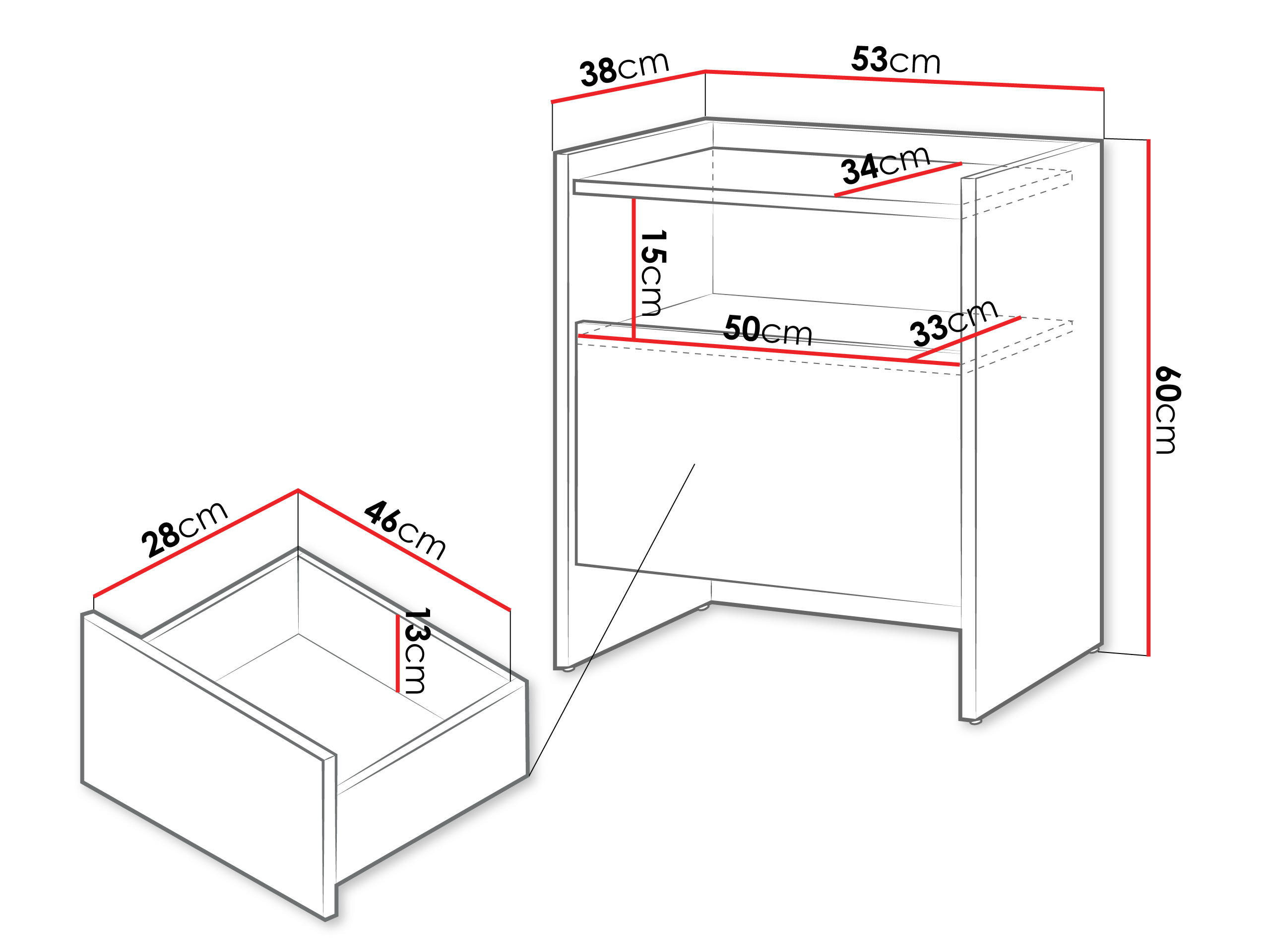 38cm
53cm
34cm
15cm
50cm
33cm
60cm
28cm
46cm
13cm