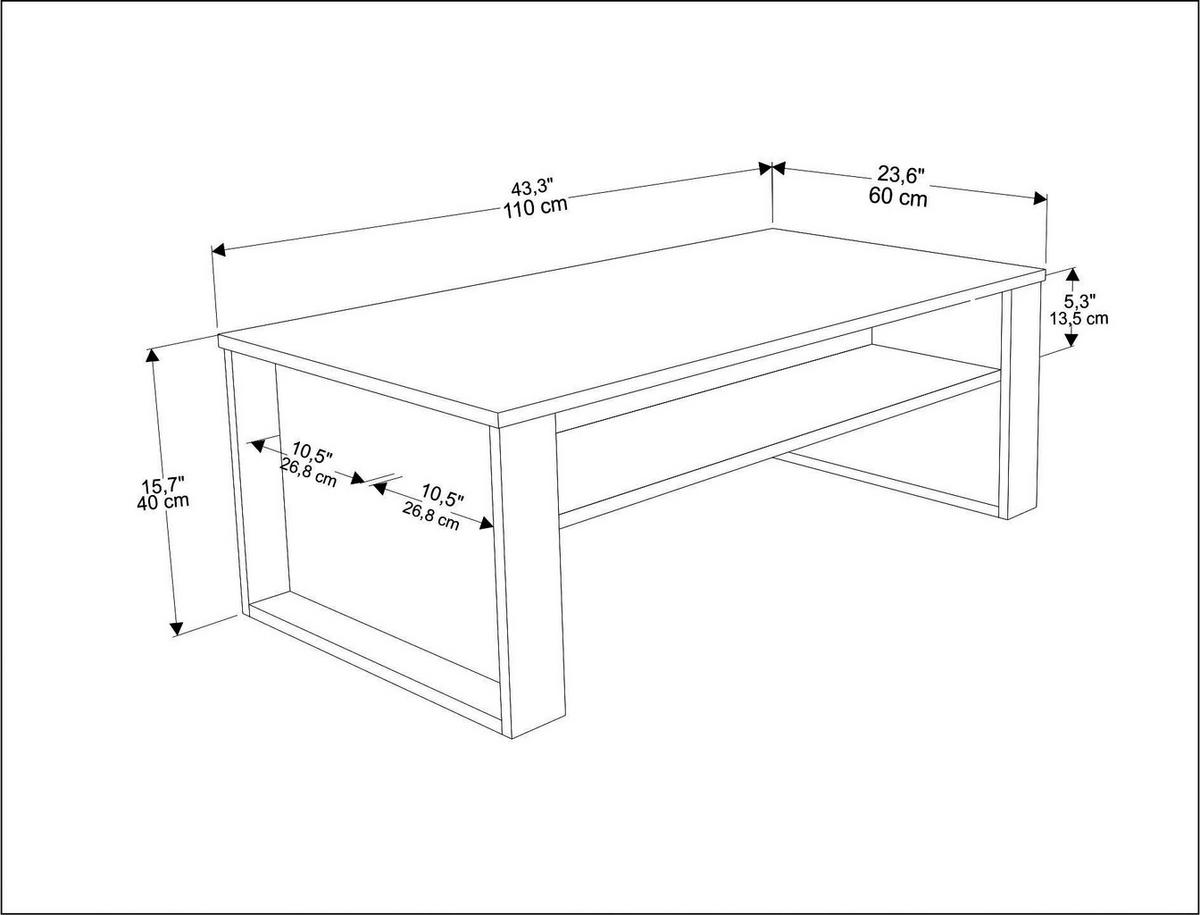 43,3"
110 cm

23,6"
60 cm

5,3"
13,5 cm

15,7"
40 cm

10,5"
26,8 cm

10,5"
26,8 cm