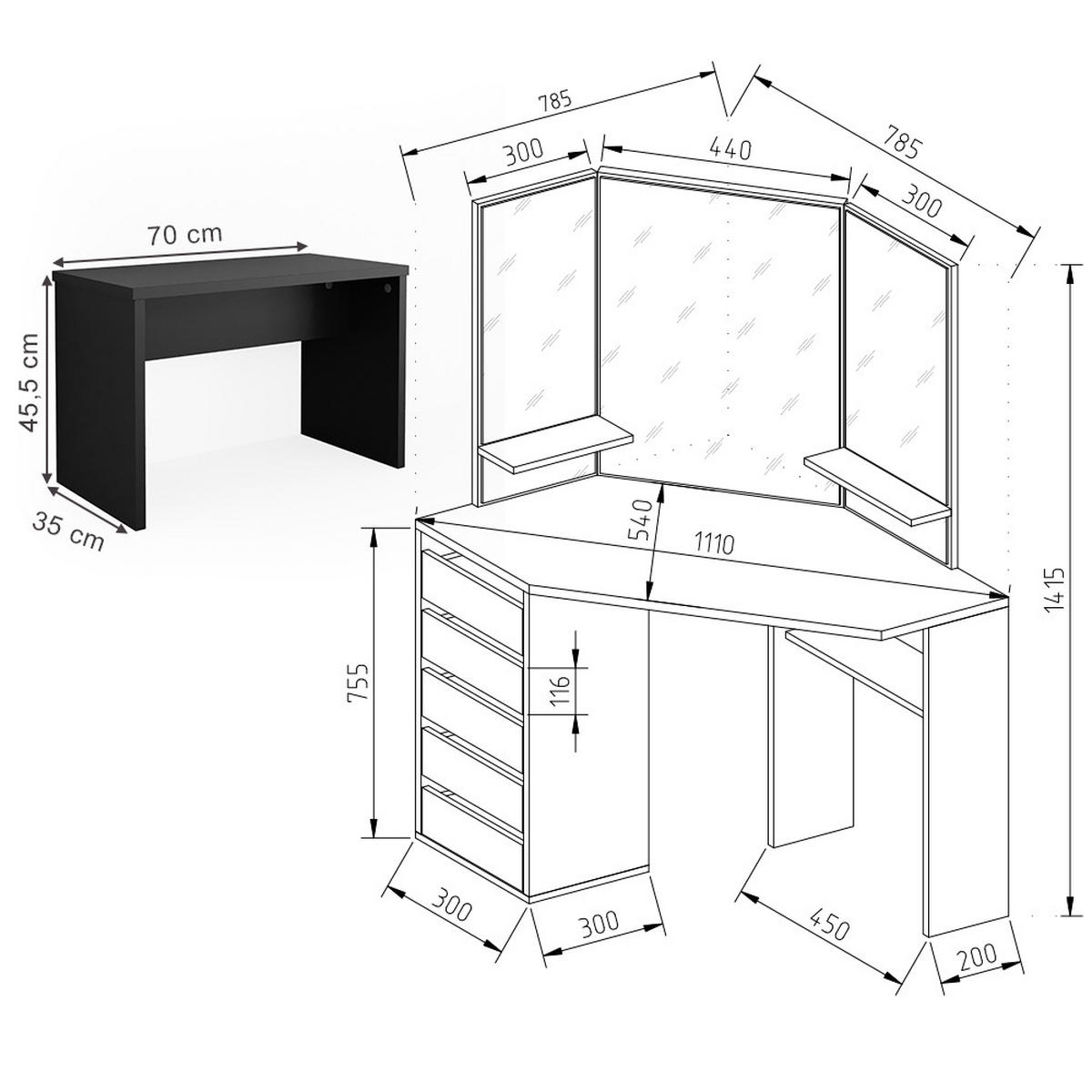 70 cm
45,5 cm
35 cm
785
785
300
440
300
540
1110
1415
755
116
300
300
450
200